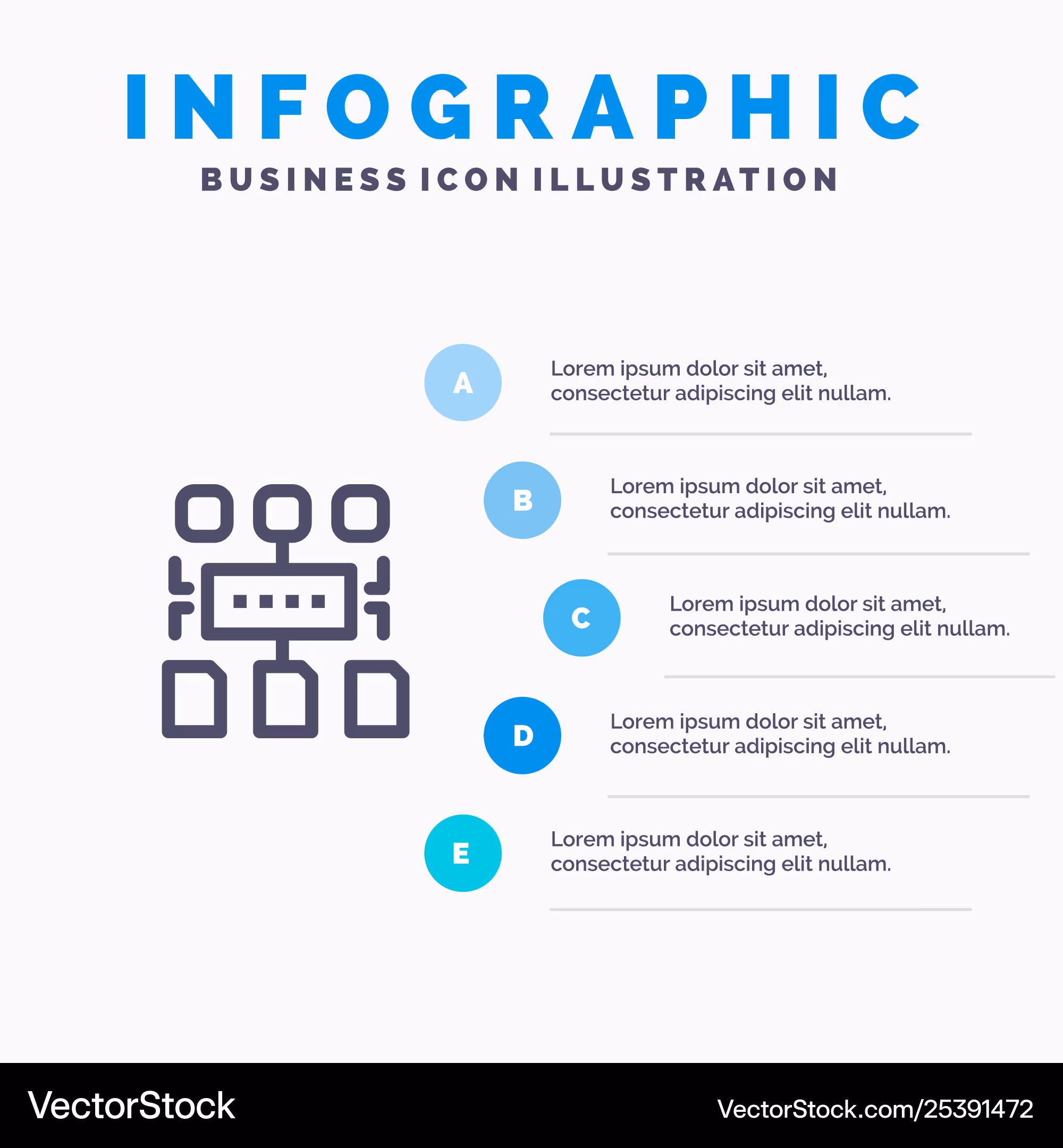 INFOGRAPHIC

BUSINESS ICON ILLUSTRATION

A

Lorem ipsum dolor sit amet, consectetur adipiscing elit nullam.

B

Lorem ipsum dolor sit amet, consectetur adipiscing elit nullam.

C

Lorem ipsum dolor sit amet, consectetur adipiscing elit nullam.

D

Lorem ipsum dolor sit amet, consectetur adipiscing elit nullam.

E

Lorem ipsum dolor sit amet, consectetur adipiscing elit nullam.

VectorStock

VectorStock.com/25391472