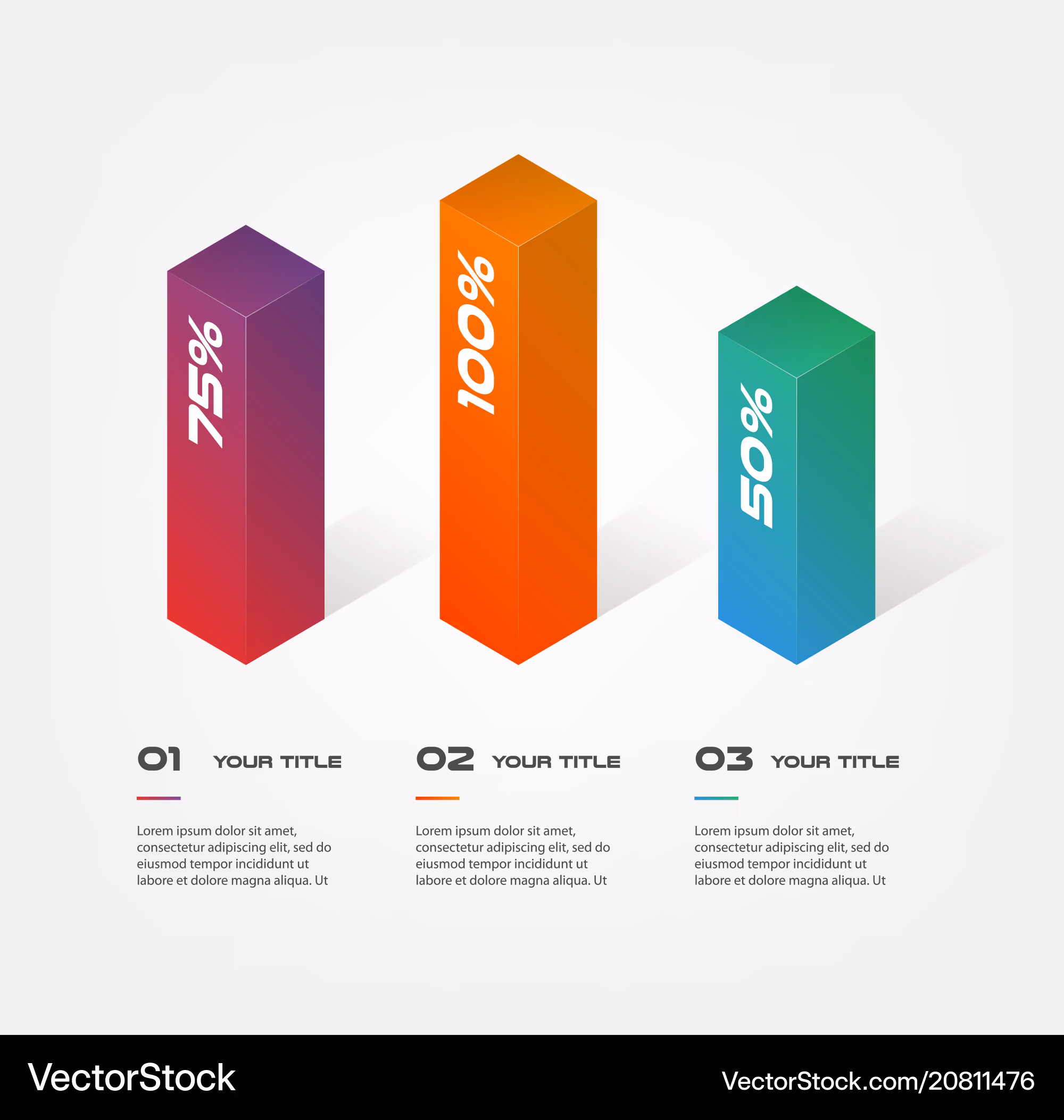 75%

100%

50%

01 YOUR TITLE

Lorem ipsum dolor sit amet, consectetur adipiscing elit, sed do eiusmod tempor incididunt ut labore et dolore magna aliqua. Ut

02 YOUR TITLE

Lorem ipsum dolor sit amet, consectetur adipiscing elit, sed do eiusmod tempor incididunt ut labore et dolore magna aliqua. Ut

03 YOUR TITLE

Lorem ipsum dolor sit amet, consectetur adipiscing elit, sed do eiusmod tempor incididunt ut labore et dolore magna aliqua. Ut

VectorStock

VectorStock.com/20811476