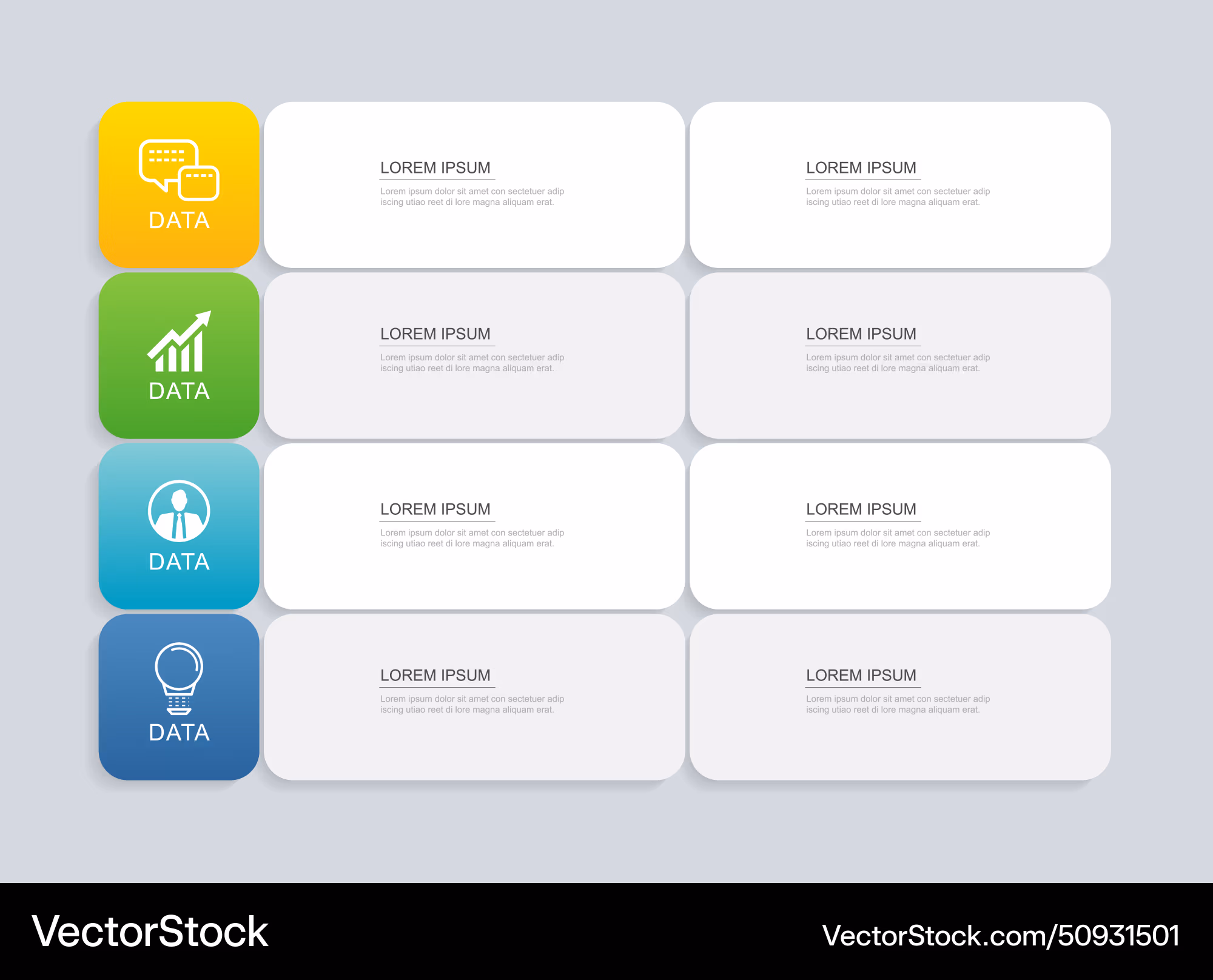 DATA

LOREM IPSUM
Lorem ipsum dolor sit amet con sectetuer adip iscing utiao reet di lore magna aliquam erat.

LOREM IPSUM
Lorem ipsum dolor sit amet con sectetuer adip iscing utiao reet di lore magna aliquam erat.

DATA

LOREM IPSUM
Lorem ipsum dolor sit amet con sectetuer adip iscing utiao reet di lore magna aliquam erat.

LOREM IPSUM
Lorem ipsum dolor sit amet con sectetuer adip iscing utiao reet di lore magna aliquam erat.

DATA

LOREM IPSUM
Lorem ipsum dolor sit amet con sectetuer adip iscing utiao reet di lore magna aliquam erat.

LOREM IPSUM
Lorem ipsum dolor sit amet con sectetuer adip iscing utiao reet di lore magna aliquam erat.

DATA

LOREM IPSUM
Lorem ipsum dolor sit amet con sectetuer adip iscing utiao reet di lore magna aliquam erat.

LOREM IPSUM
Lorem ipsum dolor sit amet con sectetuer adip iscing utiao reet di lore magna aliquam erat.

VectorStock

VectorStock.com/50931501