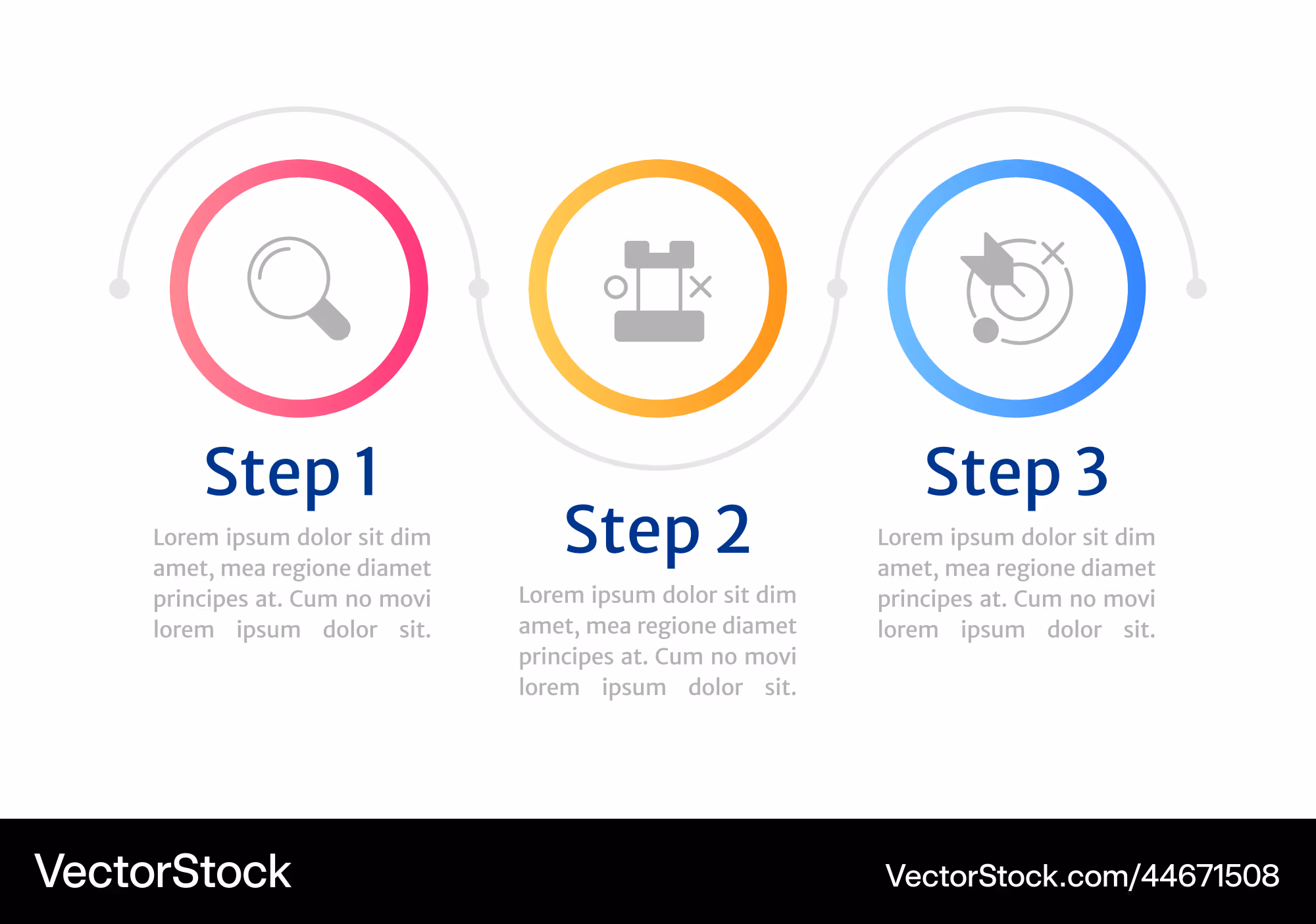 Step 1

Lorem ipsum dolor sit dim amet, mea regione diamet principes at. Cum no movi lorem ipsum dolor sit.

Step 2

Lorem ipsum dolor sit dim amet, mea regione diamet principes at. Cum no movi lorem ipsum dolor sit.

Step 3

Lorem ipsum dolor sit dim amet, mea regione diamet principes at. Cum no movi lorem ipsum dolor sit.

VectorStock

VectorStock.com/44671508