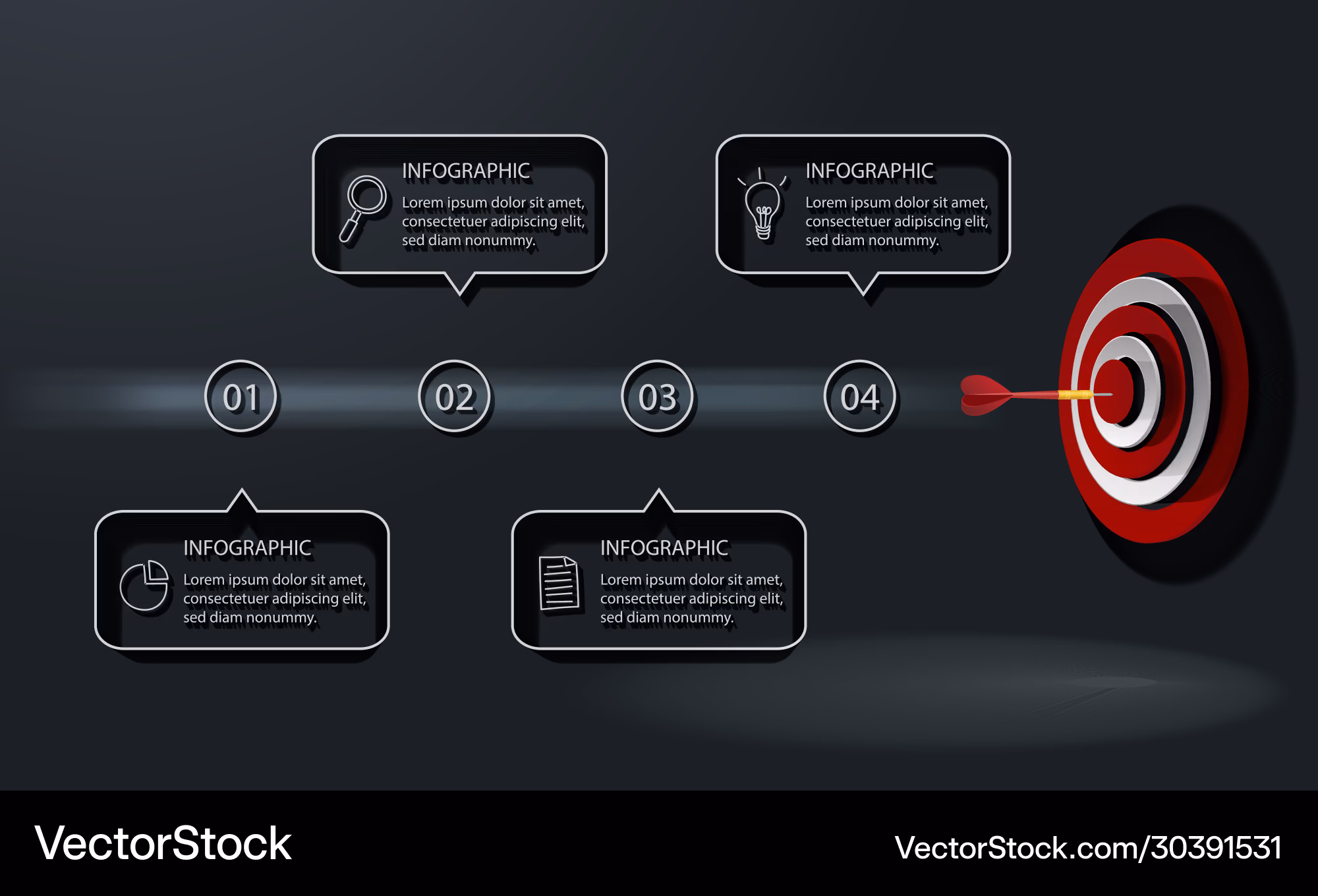 INFOGRAPHIC
Lorem ipsum dolor sit amet, consectetuer adipiscing elit, sed diam nonummy.

INFOGRAPHIC
Lorem ipsum dolor sit amet, consectetuer adipiscing elit, sed diam nonummy.

01

02

03

04

INFOGRAPHIC
Lorem ipsum dolor sit amet, consectetuer adipiscing elit, sed diam nonummy.

INFOGRAPHIC
Lorem ipsum dolor sit amet, consectetuer adipiscing elit, sed diam nonummy.

VectorStock

VectorStock.com/30391531