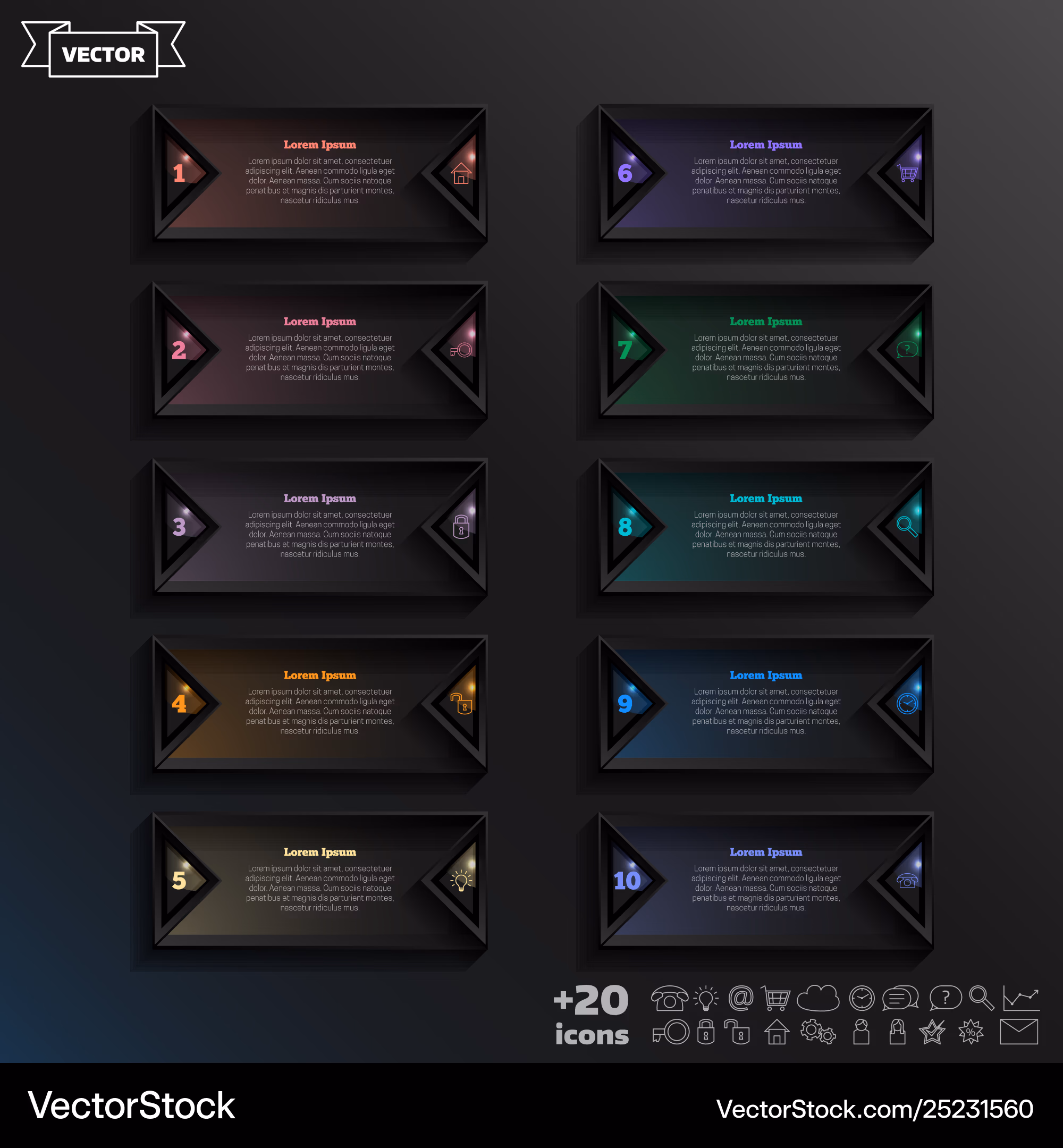 VECTOR

1
Lorem Ipsum
Lorem ipsum dolor sit amet, consectetuer adipiscing elit. Aenean commodo ligula eget dolor. Aenean massa. Cum sociis natoque penatibus et magnis dis parturient montes, nascetur ridiculus mus.

2
Lorem Ipsum
Lorem ipsum dolor sit amet, consectetuer adipiscing elit. Aenean commodo ligula eget dolor. Aenean massa. Cum sociis natoque penatibus et magnis dis parturient montes, nascetur ridiculus mus.

3
Lorem Ipsum
Lorem ipsum dolor sit amet, consectetuer adipiscing elit. Aenean commodo ligula eget dolor. Aenean massa. Cum sociis natoque penatibus et magnis dis parturient montes, nascetur ridiculus mus.

4
Lorem Ipsum
Lorem ipsum dolor sit amet, consectetuer adipiscing elit. Aenean commodo ligula eget dolor. Aenean massa. Cum sociis natoque penatibus et magnis dis parturient montes, nascetur ridiculus mus.

5
Lorem Ipsum
Lorem ipsum dolor sit amet, consectetuer adipiscing elit. Aenean commodo ligula eget dolor. Aenean massa. Cum sociis natoque penatibus et magnis dis parturient montes, nascetur ridiculus mus.

6
Lorem Ipsum
Lorem ipsum dolor sit amet, consectetuer adipiscing elit. Aenean commodo ligula eget dolor. Aenean massa. Cum sociis natoque penatibus et magnis dis parturient montes, nascetur ridiculus mus.

7
Lorem Ipsum
Lorem ipsum dolor sit amet, consectetuer adipiscing elit. Aenean commodo ligula eget dolor. Aenean massa. Cum sociis natoque penatibus et magnis dis parturient montes, nascetur ridiculus mus.

8
Lorem Ipsum
Lorem ipsum dolor sit amet, consectetuer adipiscing elit. Aenean commodo ligula eget dolor. Aenean massa. Cum sociis natoque penatibus et magnis dis parturient montes, nascetur ridiculus mus.

9
Lorem Ipsum
Lorem ipsum dolor sit amet, consectetuer adipiscing elit. Aenean commodo ligula eget dolor. Aenean massa. Cum sociis natoque penatibus et magnis dis parturient montes, nascetur ridiculus mus.

10
Lorem Ipsum
Lorem ipsum dolor sit amet, consectetuer adipiscing elit. Aenean commodo ligula eget dolor. Aenean massa. Cum sociis natoque penatibus et magnis dis parturient montes, nascetur ridiculus mus.

+20 icons

VectorStock
VectorStock.com/25231560