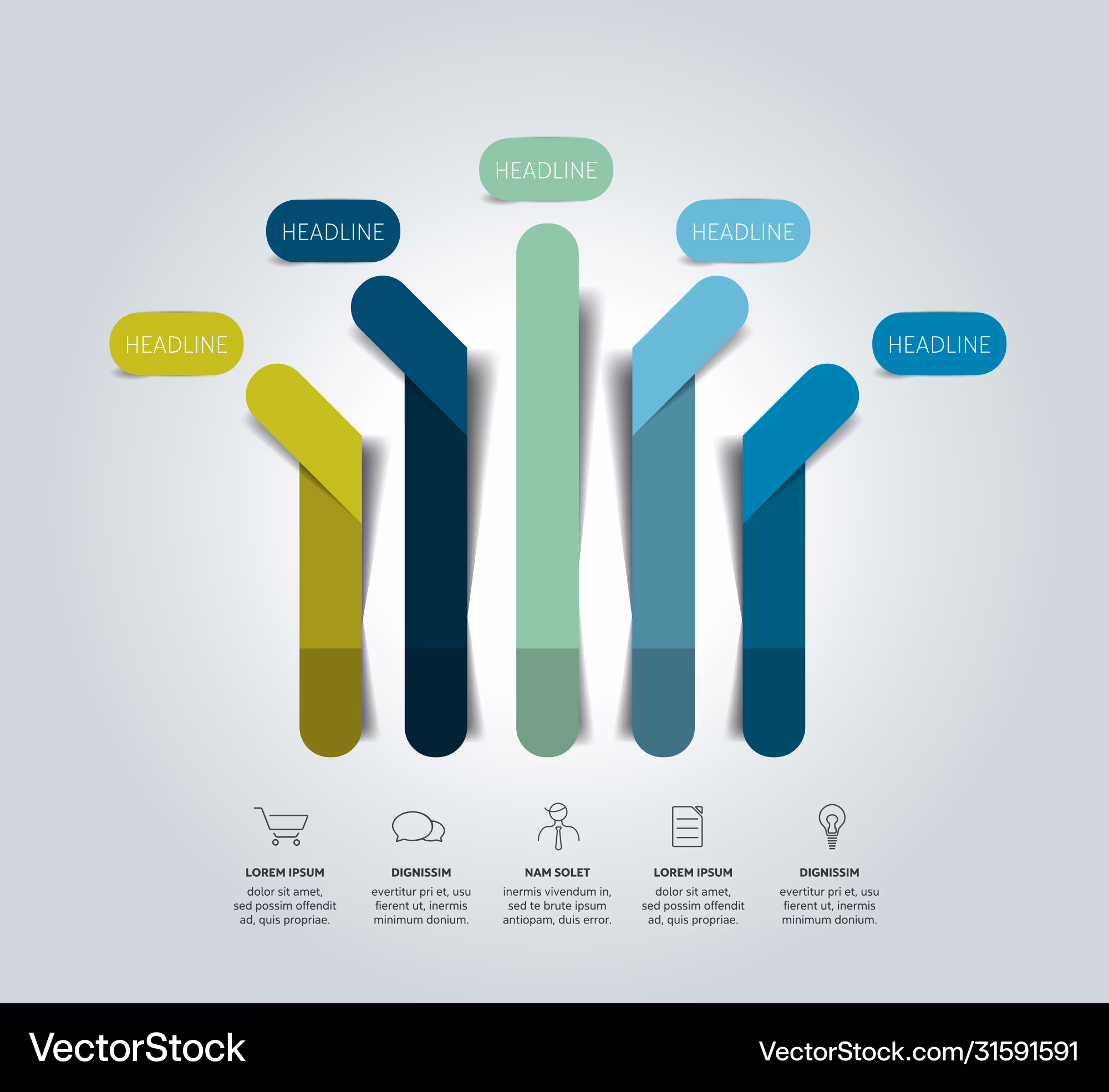 HEADLINE

HEADLINE

HEADLINE

HEADLINE

HEADLINE

LOREM IPSUM
dolor sit amet, sed possim offendit ad, quis propriae.

DIGNISSIM
evertitur pri et, usu fierent ut, inermis minimum donium.

NAM SOLET
inermis vivendum in, sed te brute ipsum antiopam, duis error.

LOREM IPSUM
dolor sit amet, sed possim offendit ad, quis propriae.

DIGNISSIM
evertitur pri et, usu fierent ut, inermis minimum donium.

VectorStock

VectorStock.com/31591591