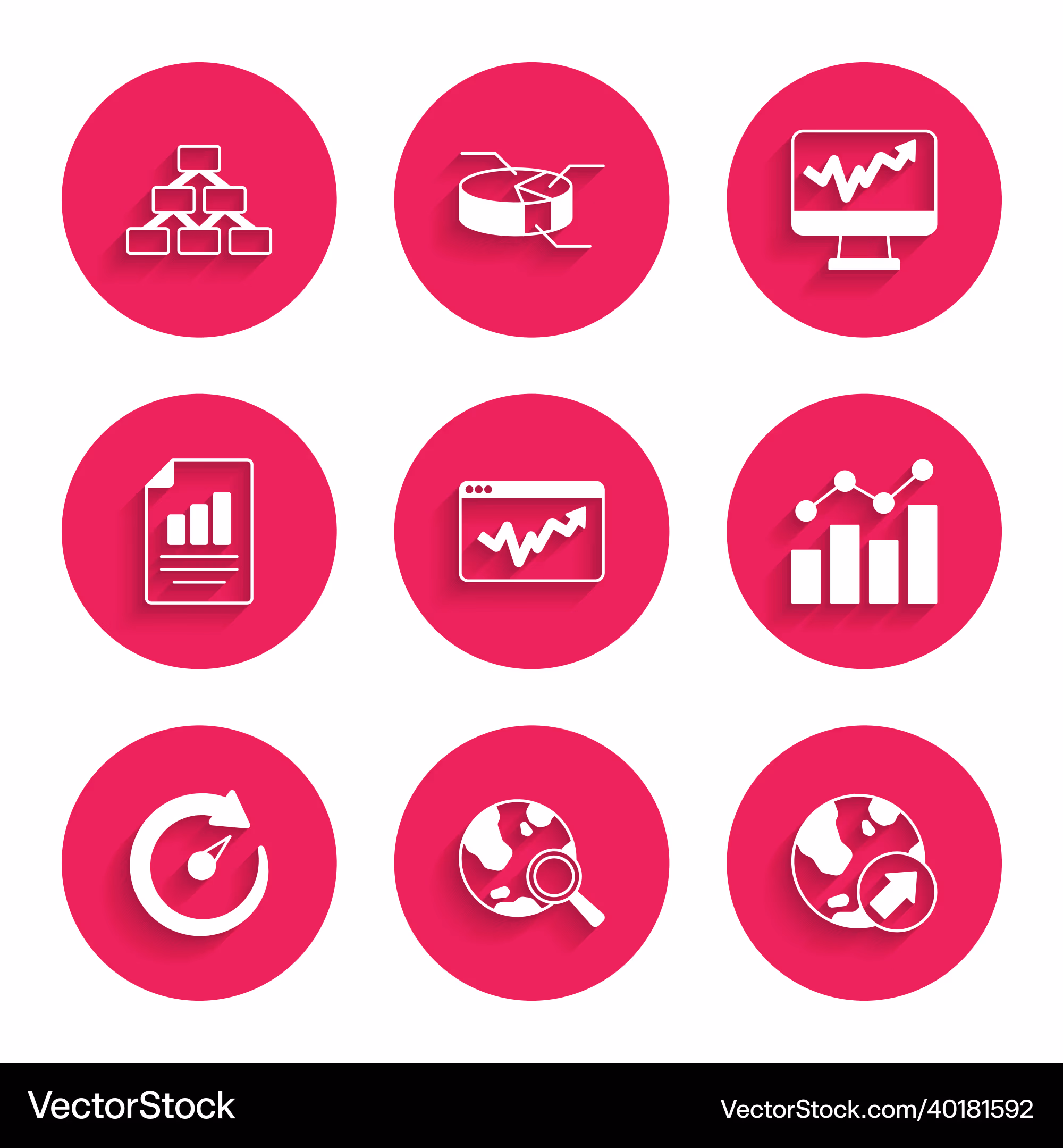 VectorStock

VectorStock.com/40181592