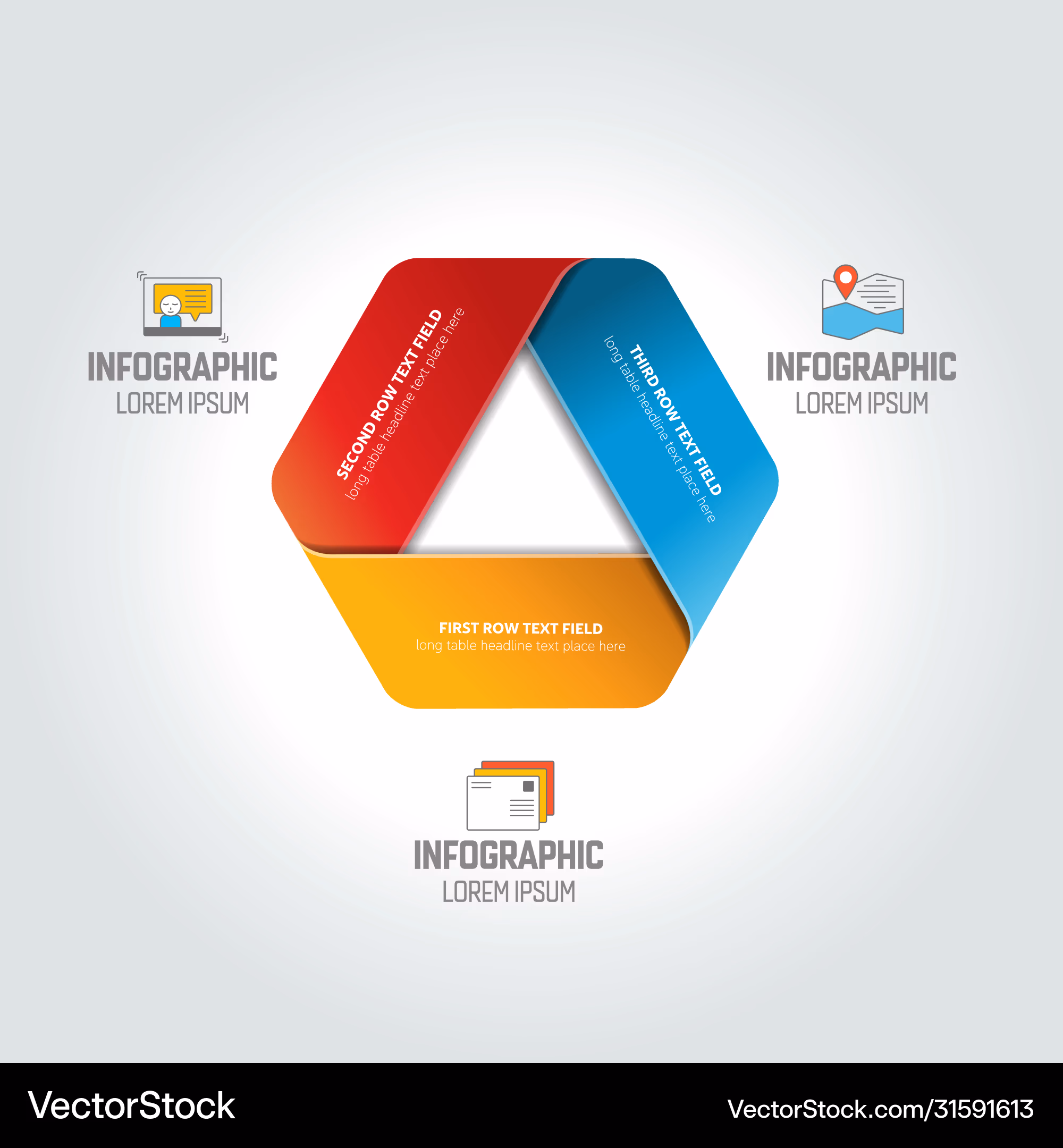 INFOGRAPHIC
LOREM IPSUM

SECOND ROW TEXT FIELD
long table headline text place here

THIRD ROW TEXT FIELD
long table headline text place here

INFOGRAPHIC
LOREM IPSUM

FIRST ROW TEXT FIELD
long table headline text place here

INFOGRAPHIC
LOREM IPSUM

VectorStock
VectorStock.com/31591613