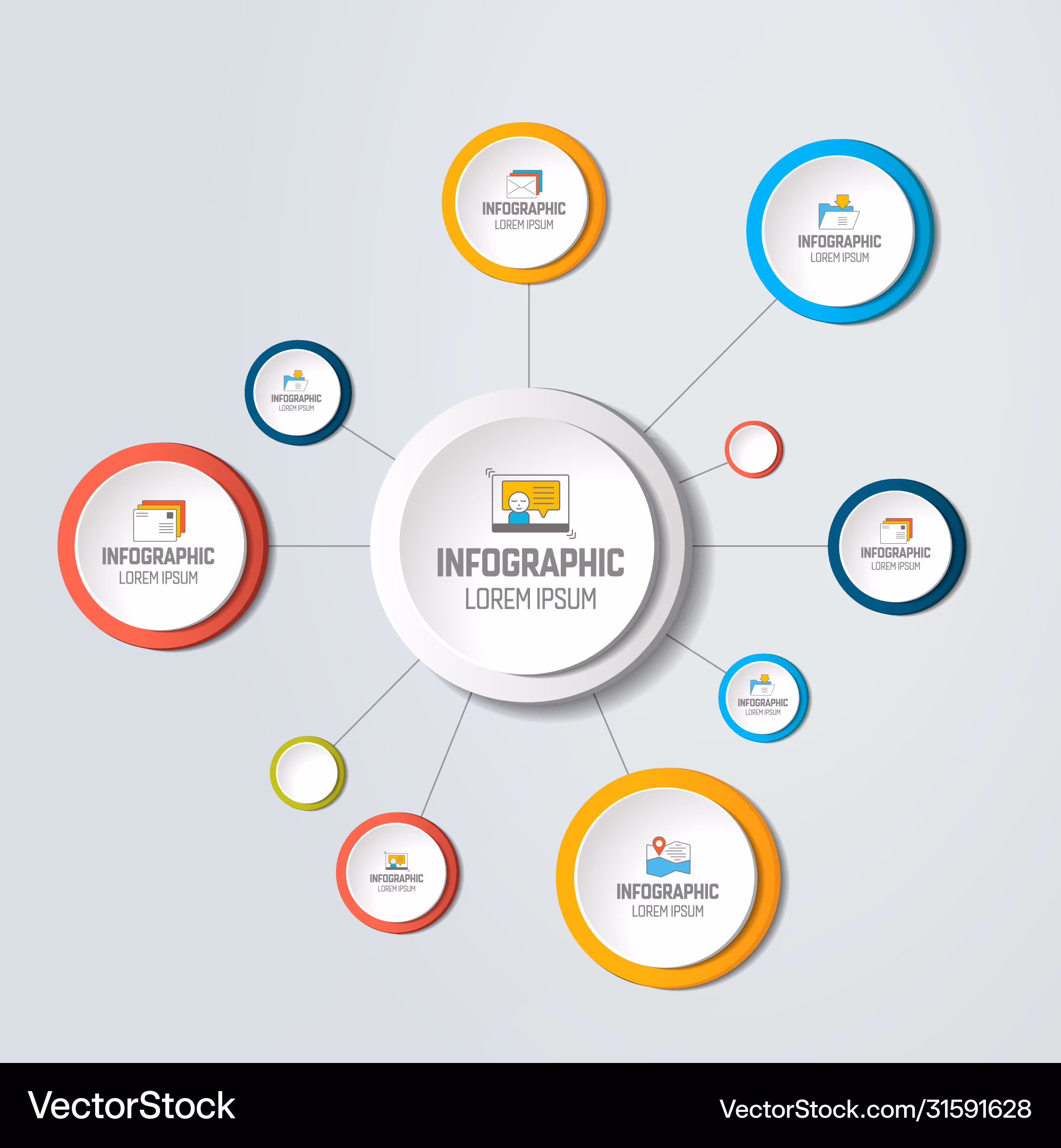 INFOGRAPHIC
LOREM IPSUM

INFOGRAPHIC
LOREM IPSUM

INFOGRAPHIC
LOREM IPSUM

INFOGRAPHIC
LOREM IPSUM

INFOGRAPHIC
LOREM IPSUM

INFOGRAPHIC
LOREM IPSUM

INFOGRAPHIC
LOREM IPSUM

INFOGRAPHIC
LOREM IPSUM

INFOGRAPHIC
LOREM IPSUM

VectorStock
VectorStock.com/31591628