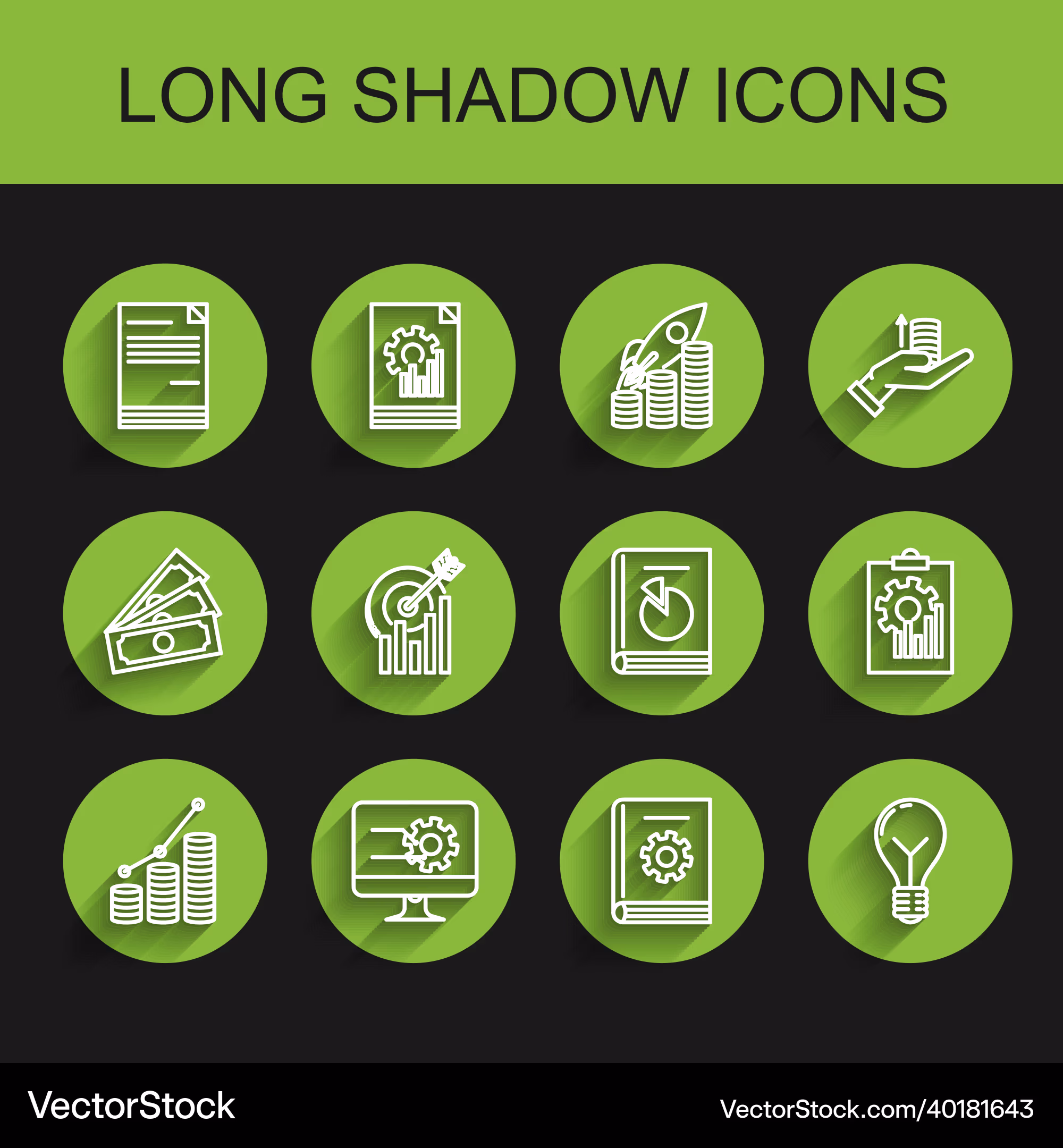 LONG SHADOW ICONS

VectorStock

VectorStock.com/40181643