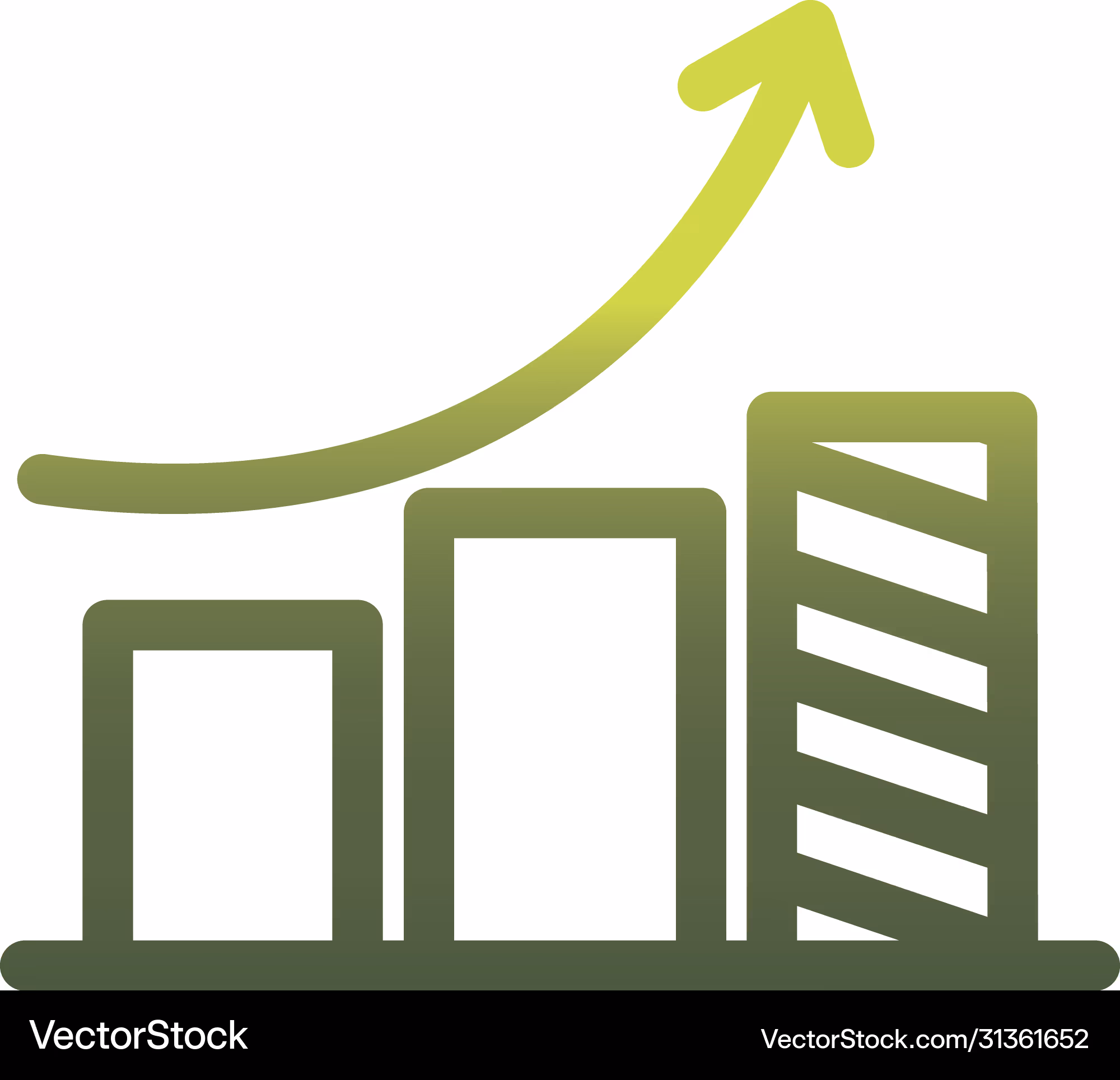 VectorStock

VectorStock.com/31361652