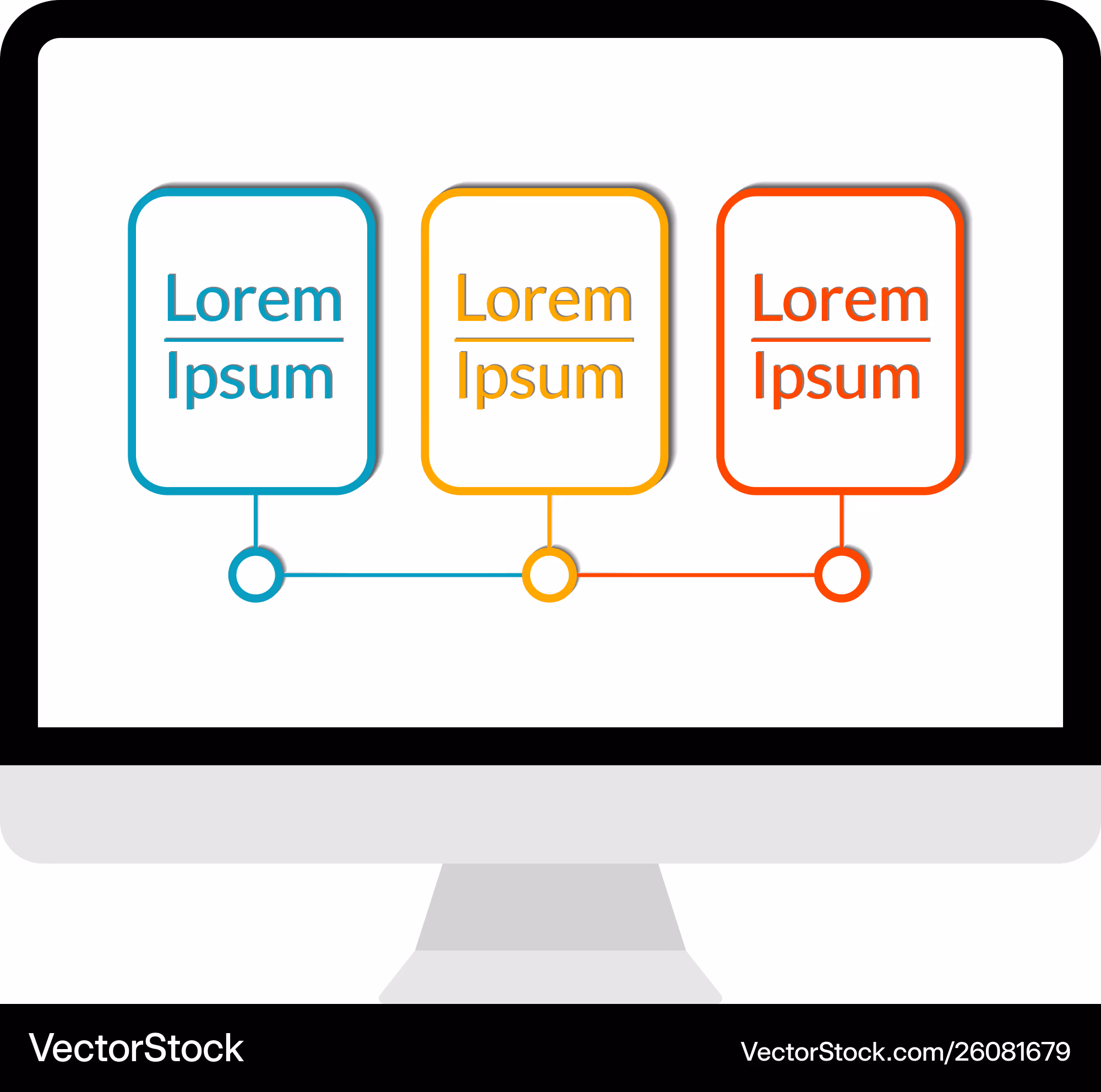 Lorem
Ipsum

Lorem
Ipsum

Lorem
Ipsum

VectorStock
VectorStock.com/26081679