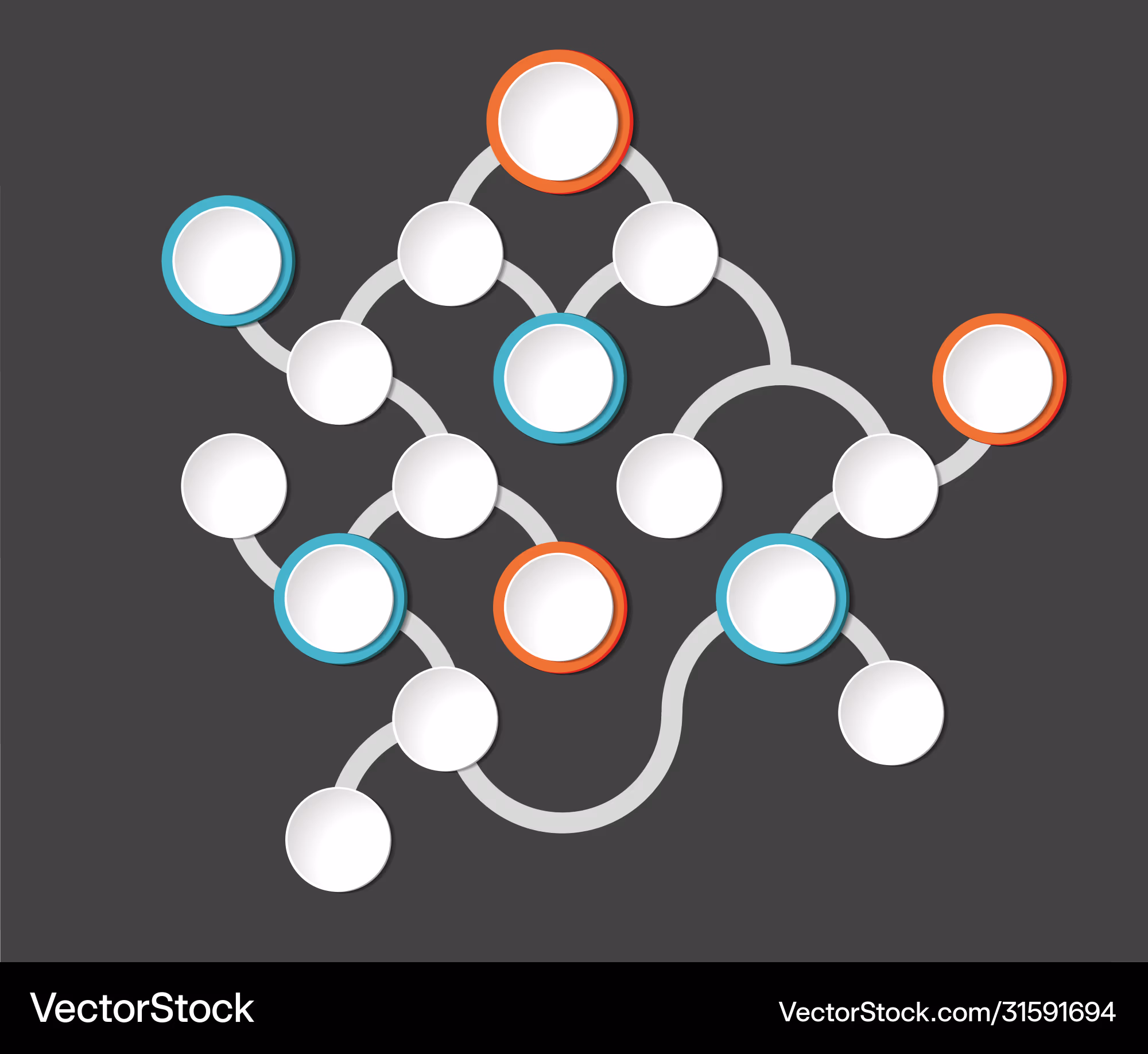 VectorStock

VectorStock.com/31591694