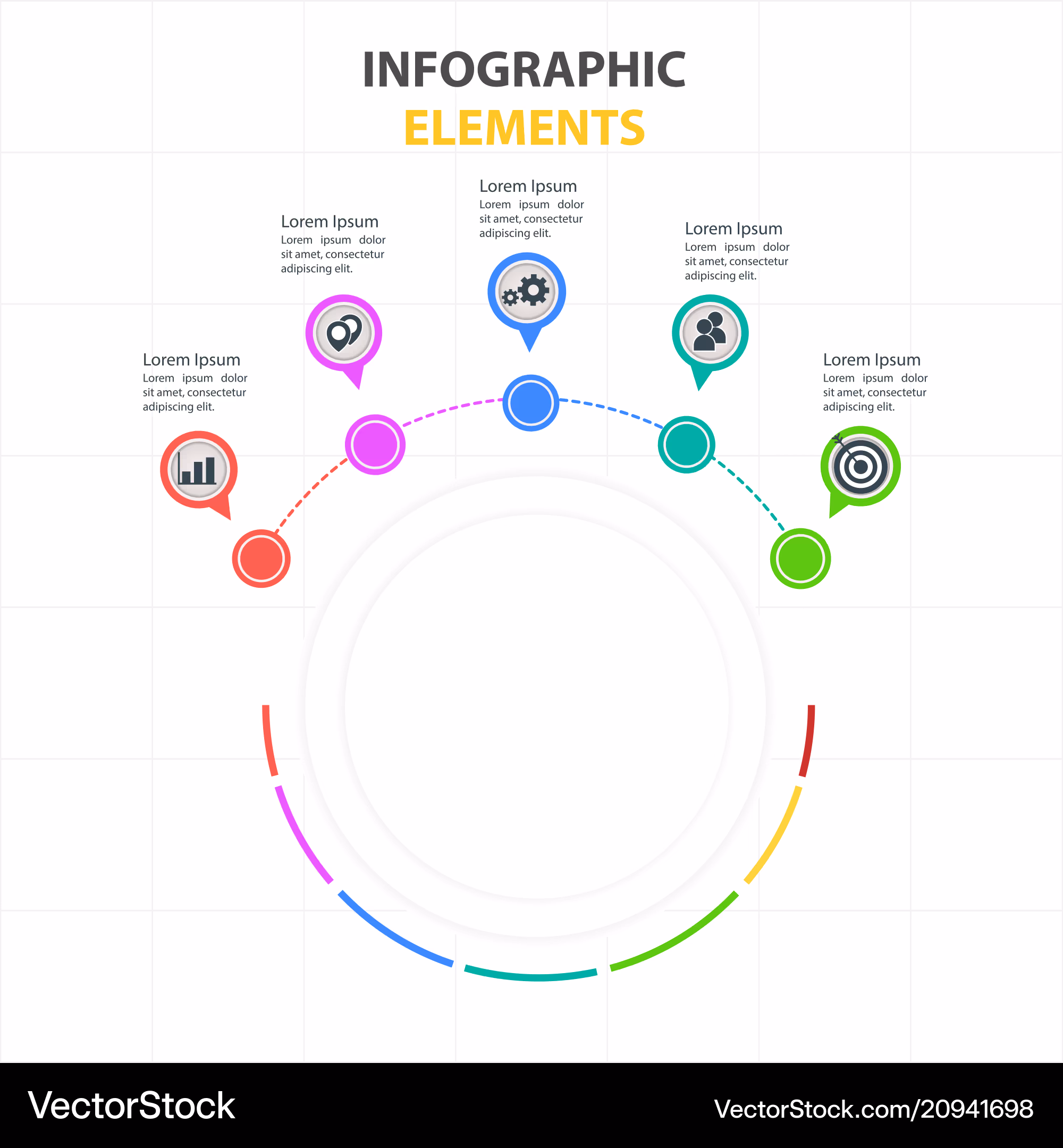 INFOGRAPHIC
ELEMENTS

Lorem Ipsum
Lorem ipsum dolor sit amet, consectetur adipiscing elit.

Lorem Ipsum
Lorem ipsum dolor sit amet, consectetur adipiscing elit.

Lorem Ipsum
Lorem ipsum dolor sit amet, consectetur adipiscing elit.

Lorem Ipsum
Lorem ipsum dolor sit amet, consectetur adipiscing elit.

Lorem Ipsum
Lorem ipsum dolor sit amet, consectetur adipiscing elit.

VectorStock
VectorStock.com/20941698