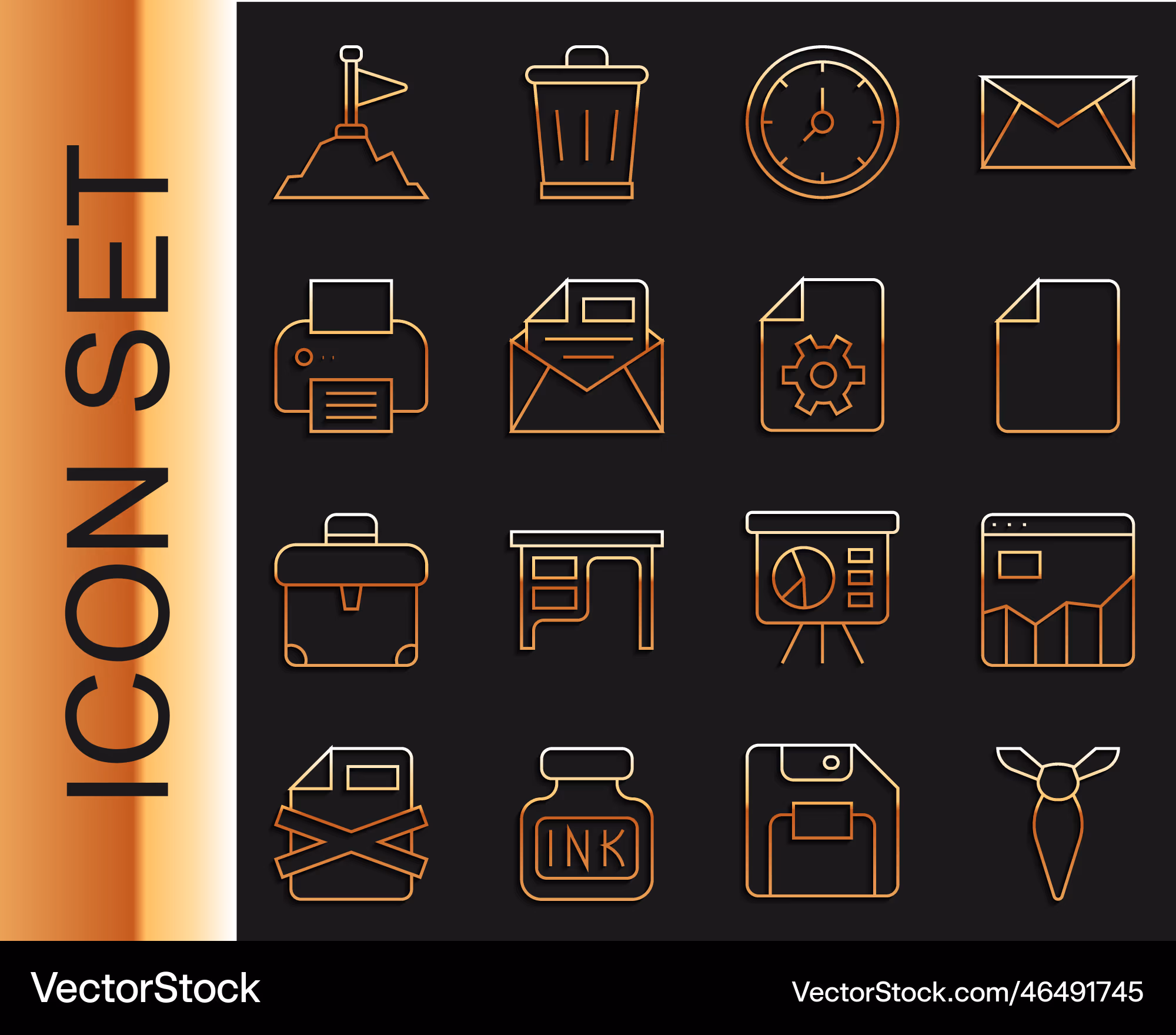 ICON SET

INK

VectorStock

VectorStock.com/46491745