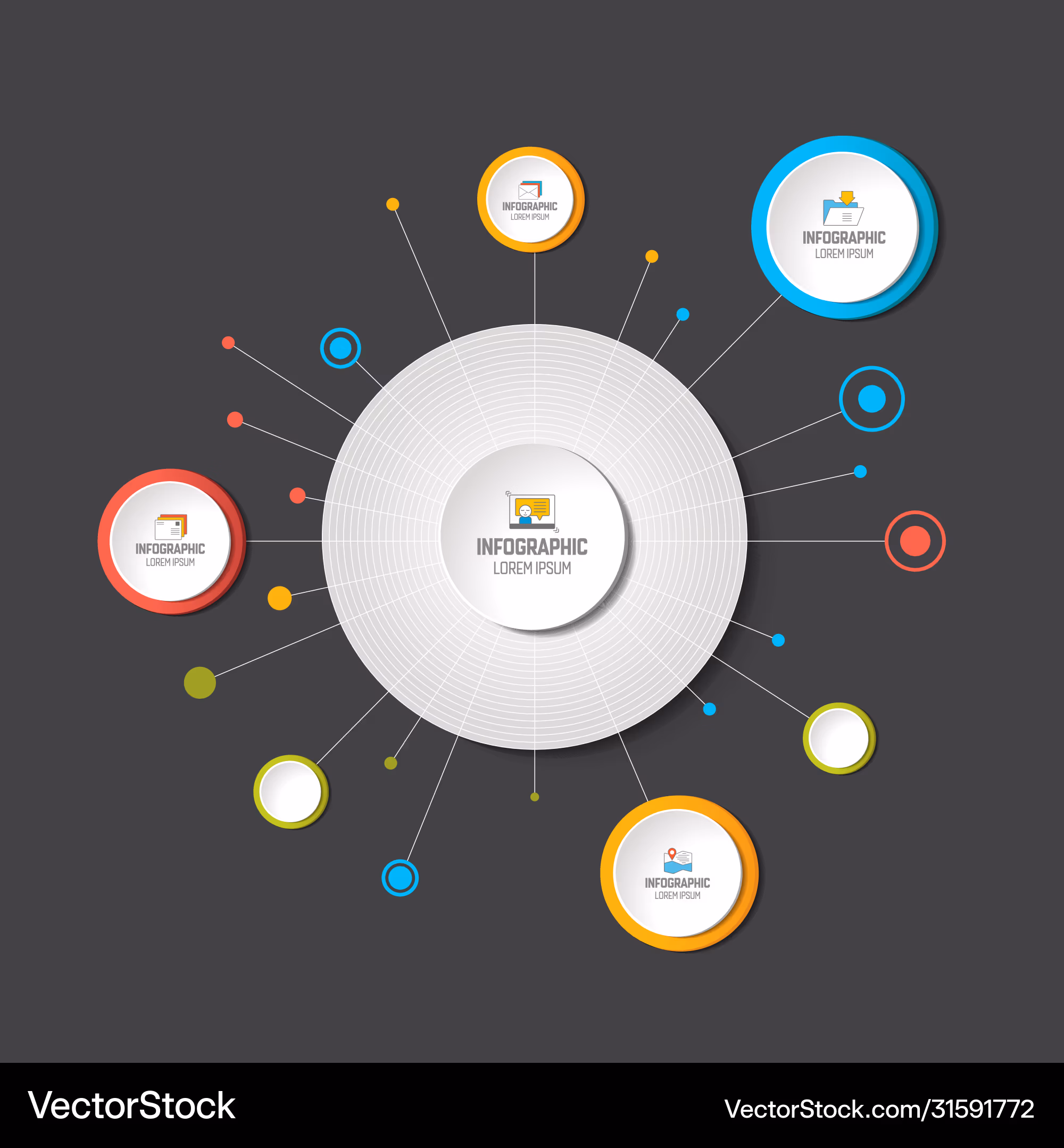 INFOGRAPHIC
LOREM IPSUM

INFOGRAPHIC
LOREM IPSUM

INFOGRAPHIC
LOREM IPSUM

INFOGRAPHIC
LOREM IPSUM

INFOGRAPHIC
LOREM IPSUM

VectorStock

VectorStock.com/31591772