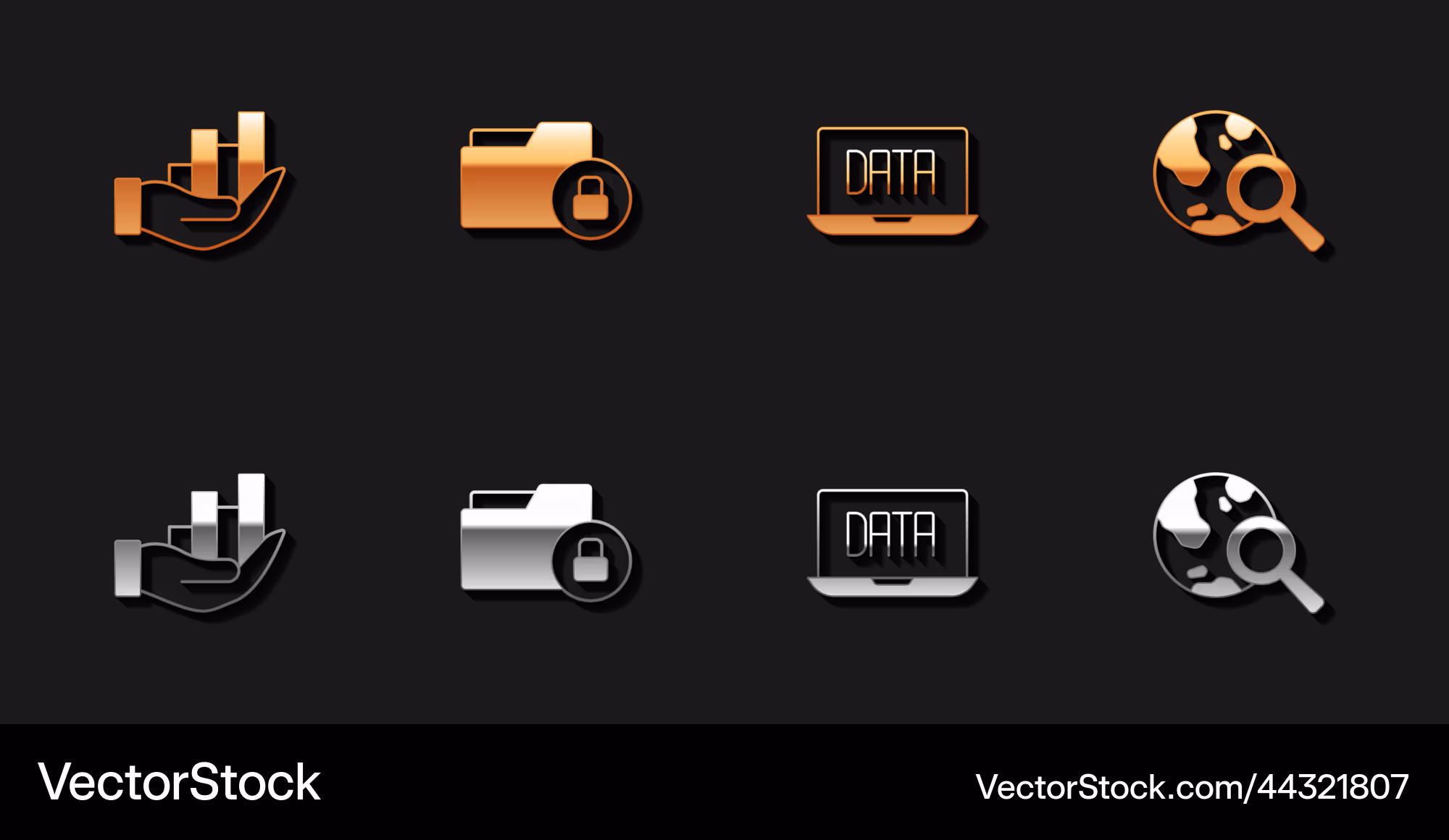 DATA

DATA

VectorStock

VectorStock.com/44321807