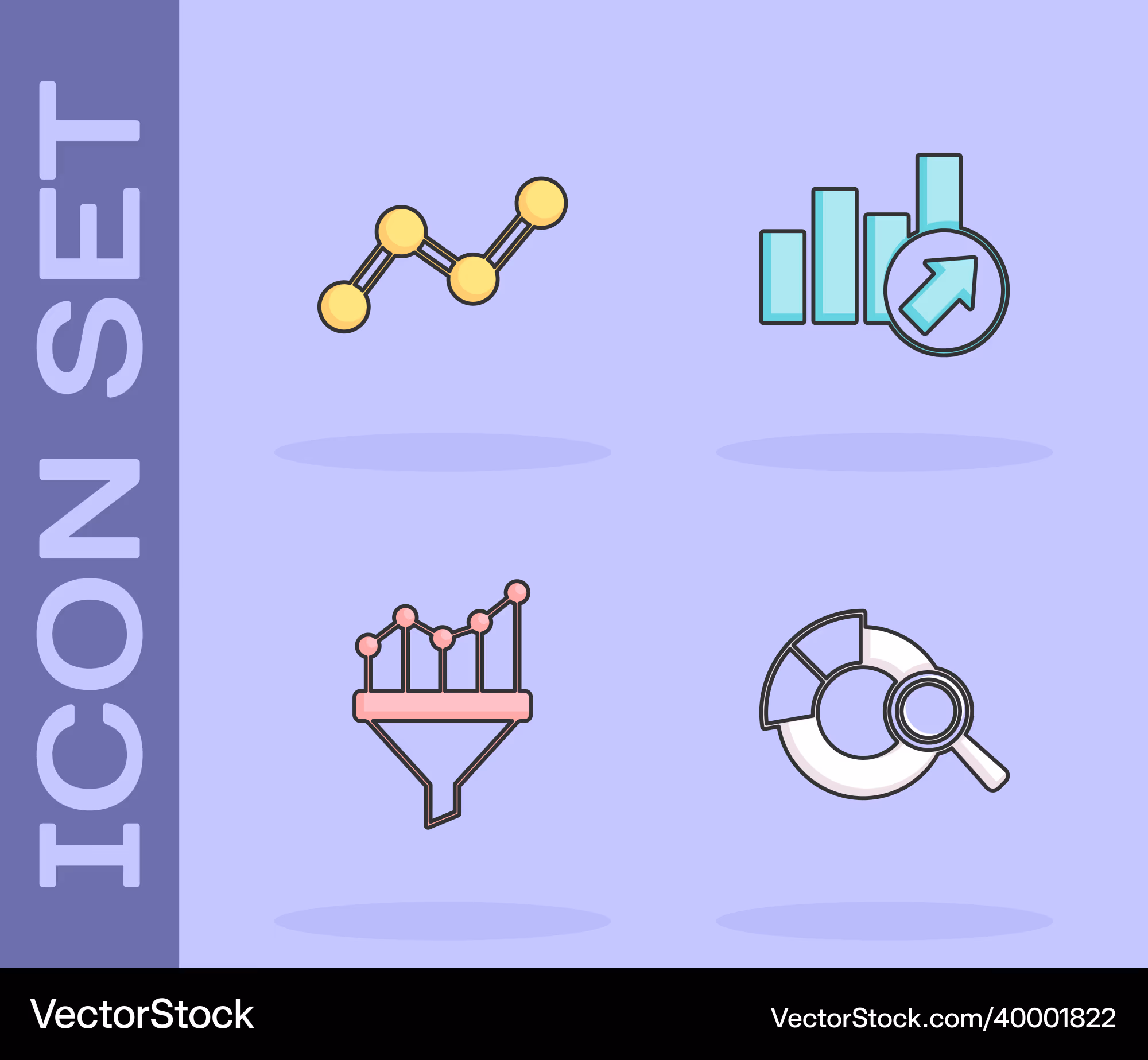 ICON SET

VectorStock

VectorStock.com/40001822