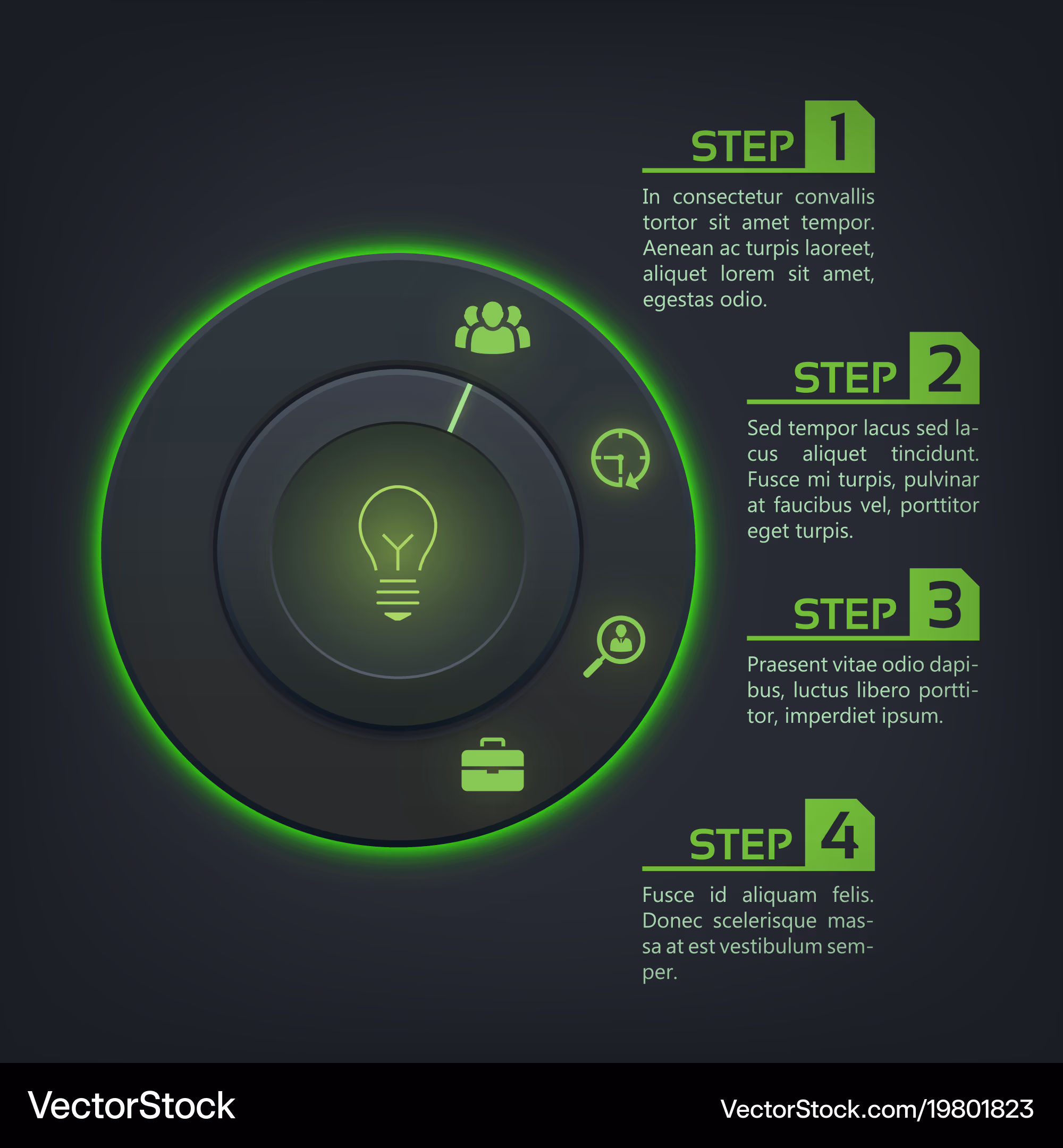 STEP 1

In consectetur convallis tortor sit amet tempor. Aenean ac turpis laoreet, aliquet lorem sit amet, egestas odio.

STEP 2

Sed tempor lacus sed lacus aliquet tincidunt. Fusce mi turpis, pulvinar at faucibus vel, porttitor eget turpis.

STEP 3

Praesent vitae odio dapibus, luctus libero porttitor, imperdiet ipsum.

STEP 4

Fusce id aliquam felis. Donec scelerisque massa at est vestibulum semper.

VectorStock

VectorStock.com/19801823