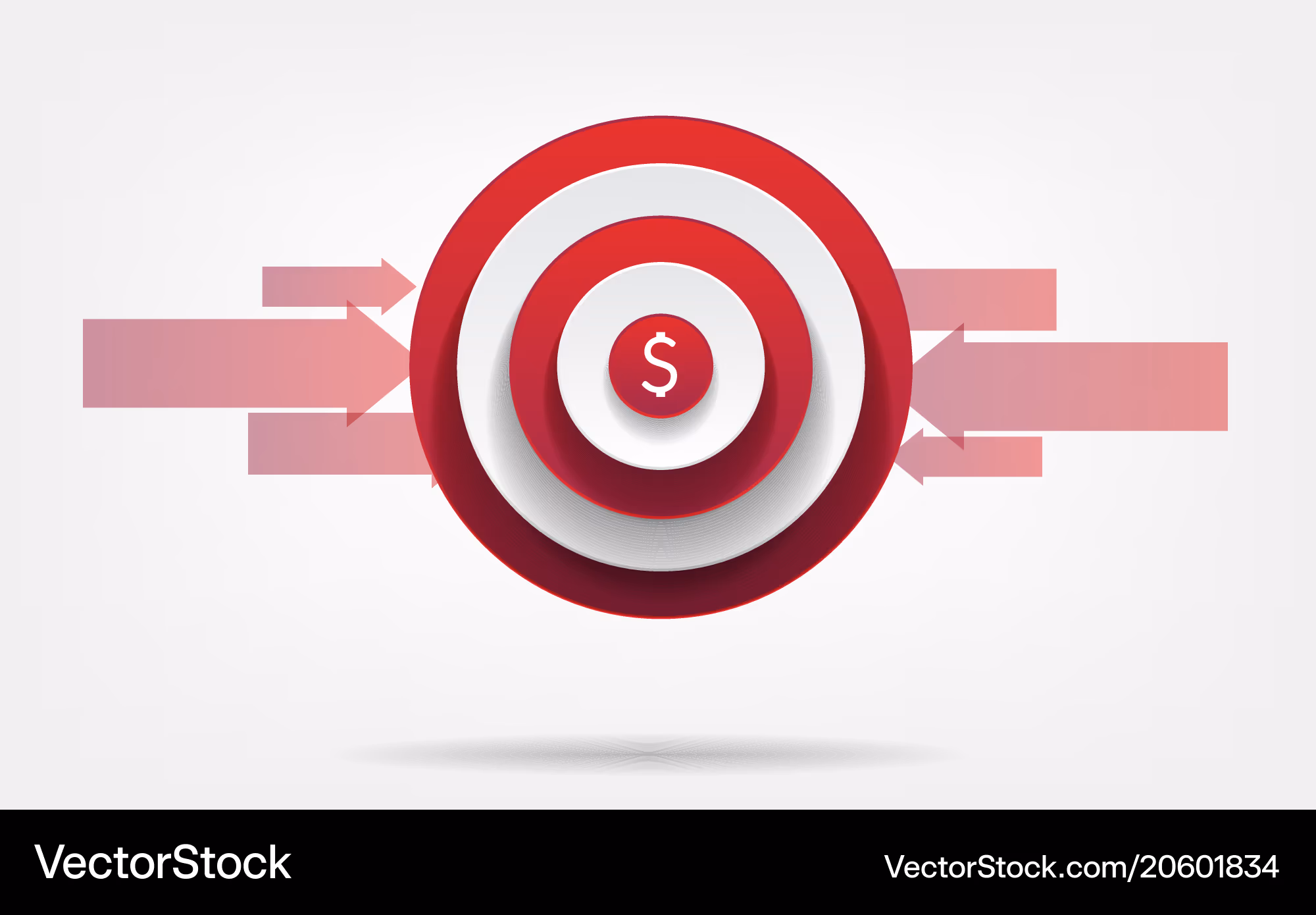 $

VectorStock

VectorStock.com/20601834