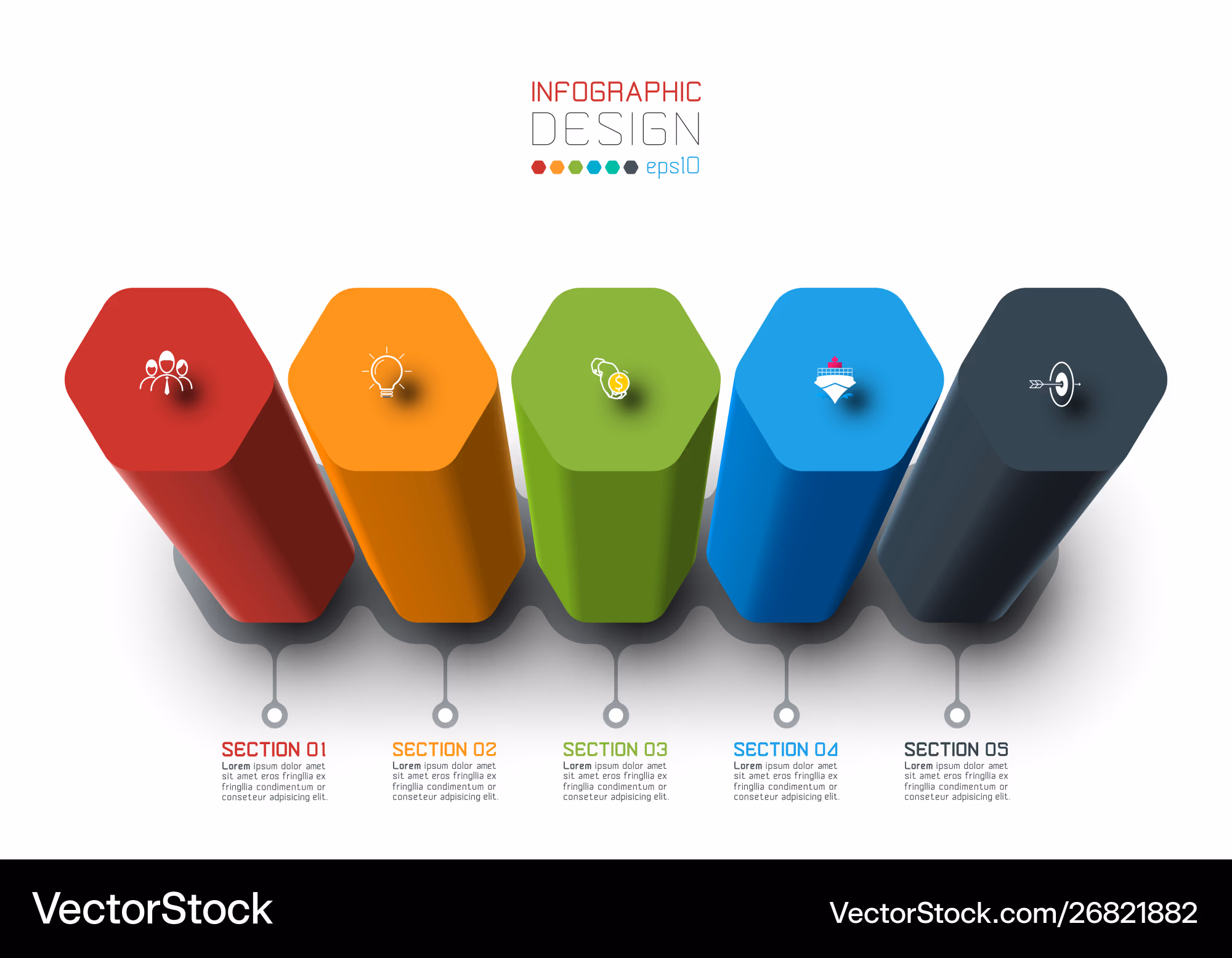 INFOGRAPHIC
DESIGN
eps10

SECTION 01
Lorem ipsum dolor amet sit amet eros fringllia ex fringllia condimentum or conseteur adpisicing elit.

SECTION 02
Lorem ipsum dolor amet sit amet eros fringllia ex fringllia condimentum or conseteur adpisicing elit.

SECTION 03
Lorem ipsum dolor amet sit amet eros fringllia ex fringllia condimentum or conseteur adpisicing elit.

SECTION 04
Lorem ipsum dolor amet sit amet eros fringllia ex fringllia condimentum or conseteur adpisicing elit.

SECTION 05
Lorem ipsum dolor amet sit amet eros fringllia ex fringllia condimentum or conseteur adpisicing elit.

VectorStock
VectorStock.com/26821882