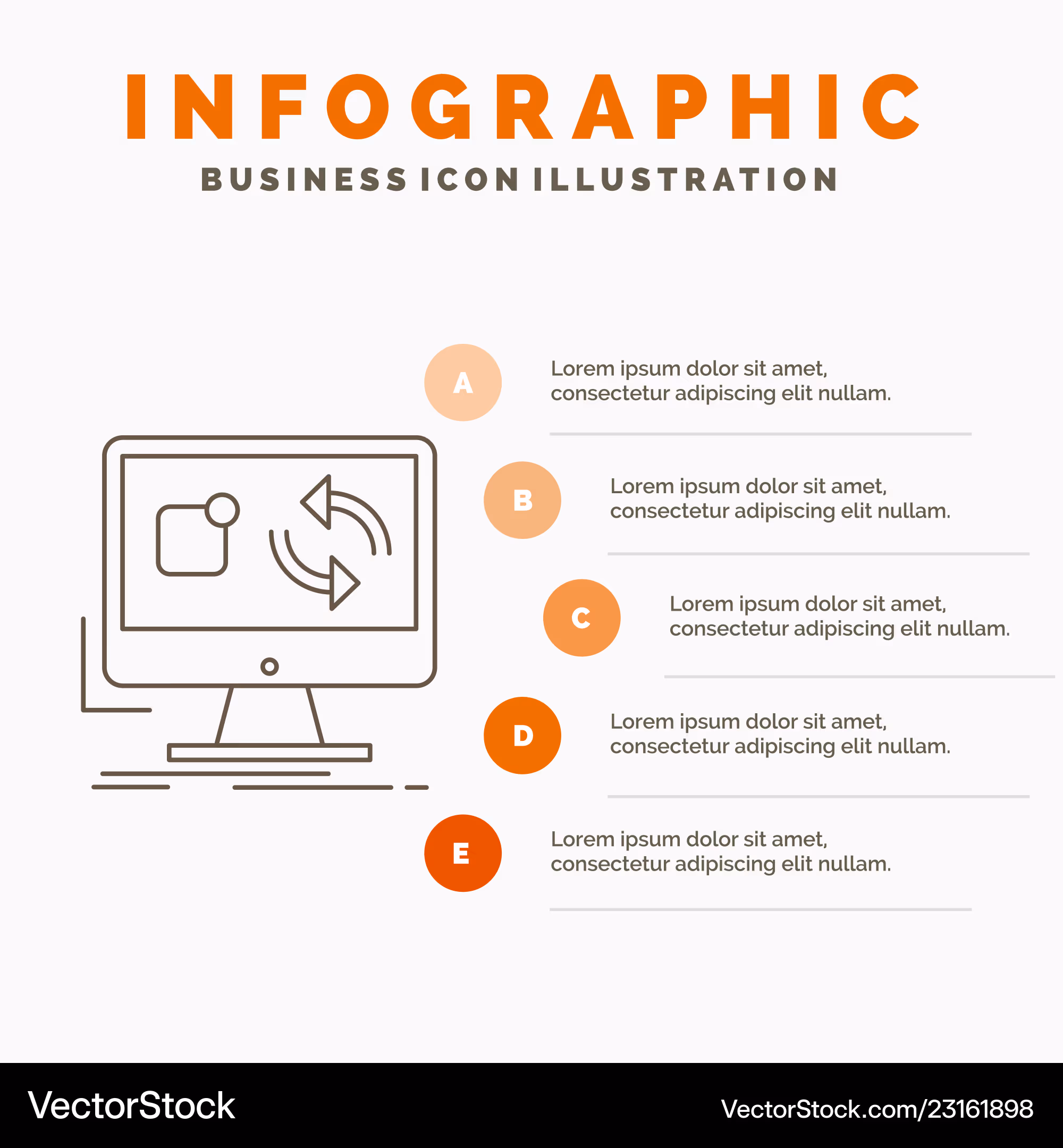 INFOGRAPHIC

BUSINESS ICON ILLUSTRATION

A

Lorem ipsum dolor sit amet, consectetur adipiscing elit nullam.

B

Lorem ipsum dolor sit amet, consectetur adipiscing elit nullam.

C

Lorem ipsum dolor sit amet, consectetur adipiscing elit nullam.

D

Lorem ipsum dolor sit amet, consectetur adipiscing elit nullam.

E

Lorem ipsum dolor sit amet, consectetur adipiscing elit nullam.

VectorStock

VectorStock.com/23161898