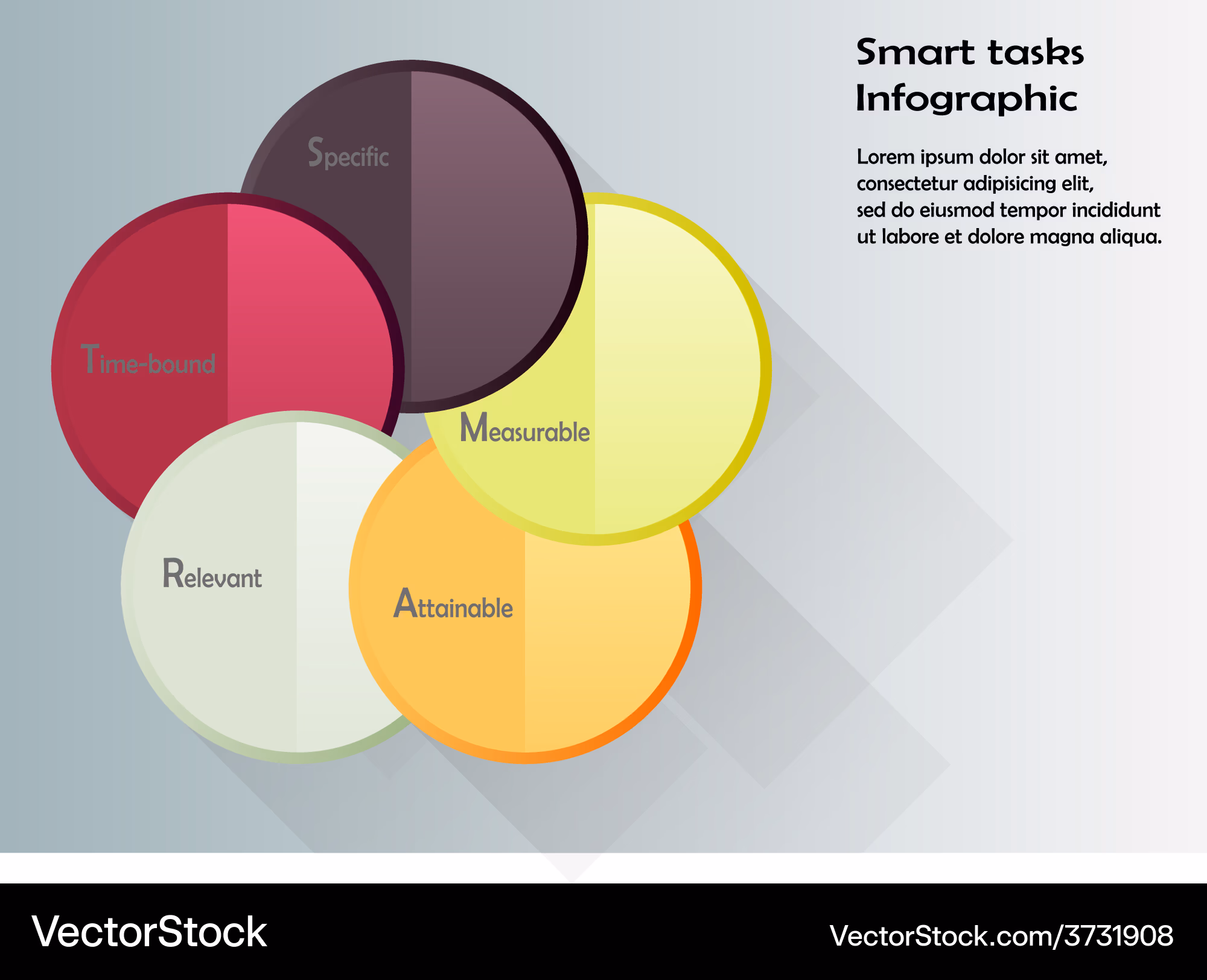 Smart tasks Infographic

Lorem ipsum dolor sit amet, consectetur adipisicing elit, sed do eiusmod tempor incididunt ut labore et dolore magna aliqua.

Specific

Time-bound

Measurable

Relevant

Attainable

VectorStock

VectorStock.com/3731908