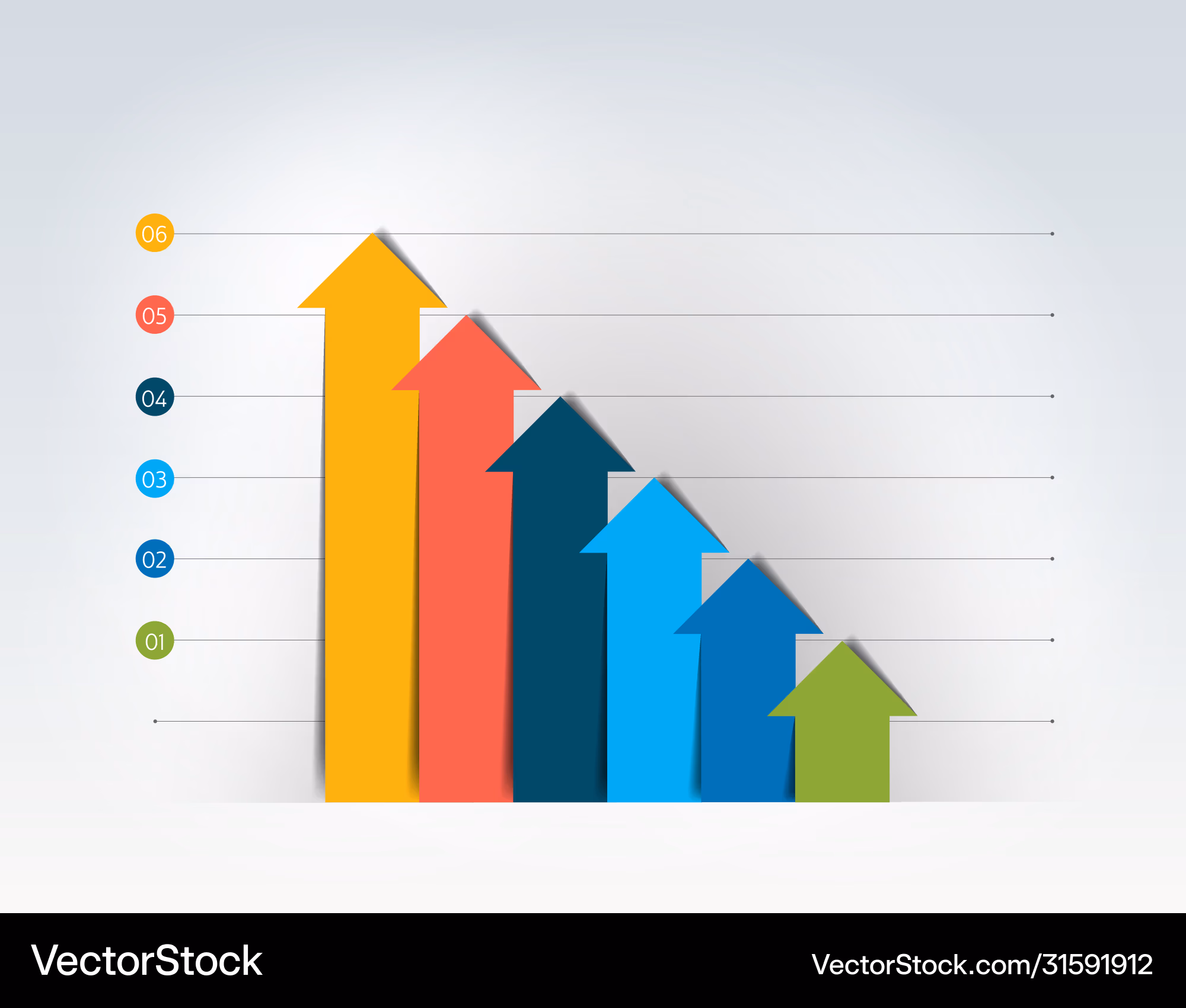 06
05
04
03
02
01

VectorStock
VectorStock.com/31591912