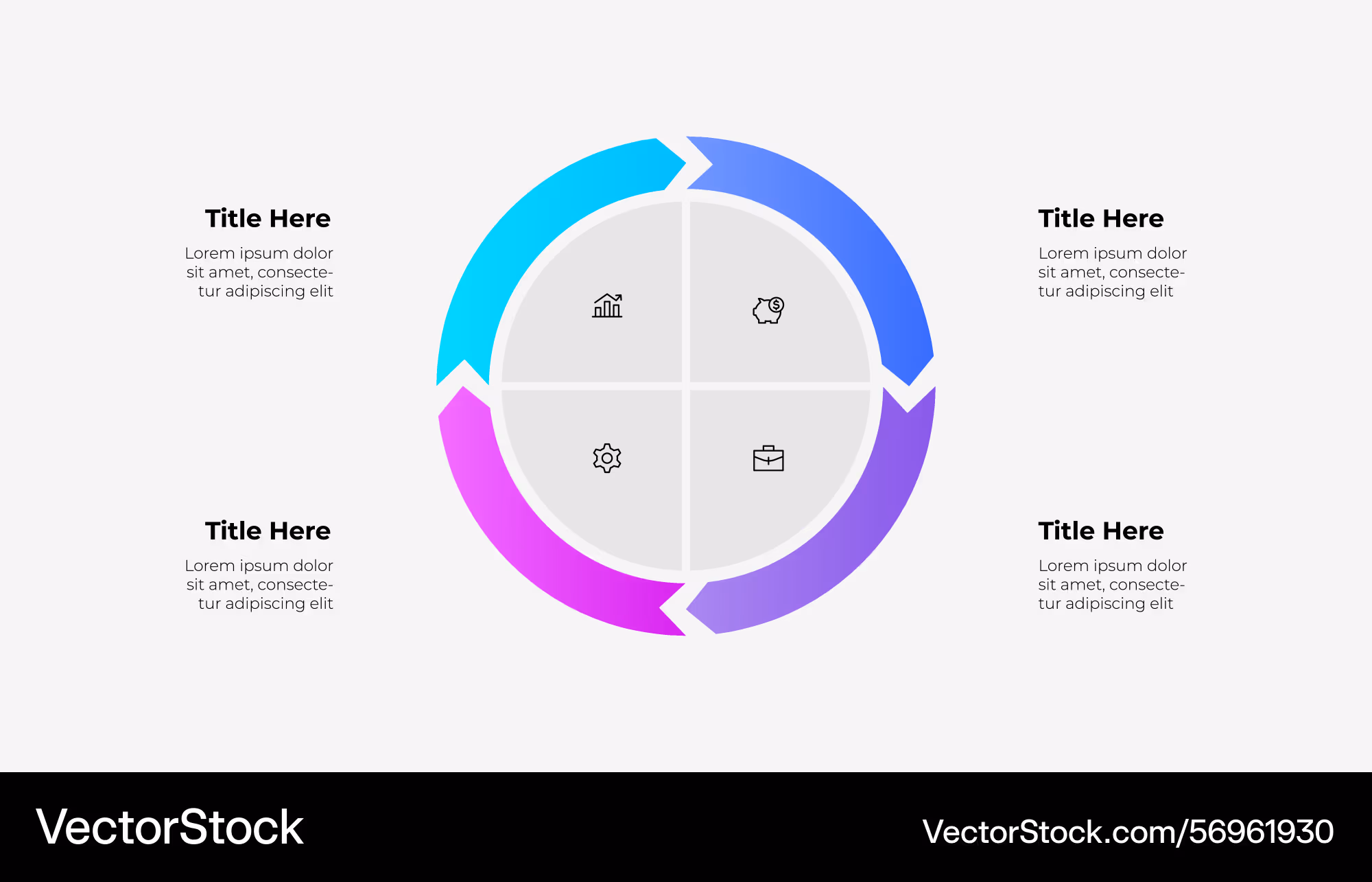 Title Here

Lorem ipsum dolor sit amet, consectetur adipiscing elit

Title Here

Lorem ipsum dolor sit amet, consectetur adipiscing elit

Title Here

Lorem ipsum dolor sit amet, consectetur adipiscing elit

Title Here

Lorem ipsum dolor sit amet, consectetur adipiscing elit

VectorStock

VectorStock.com/56961930