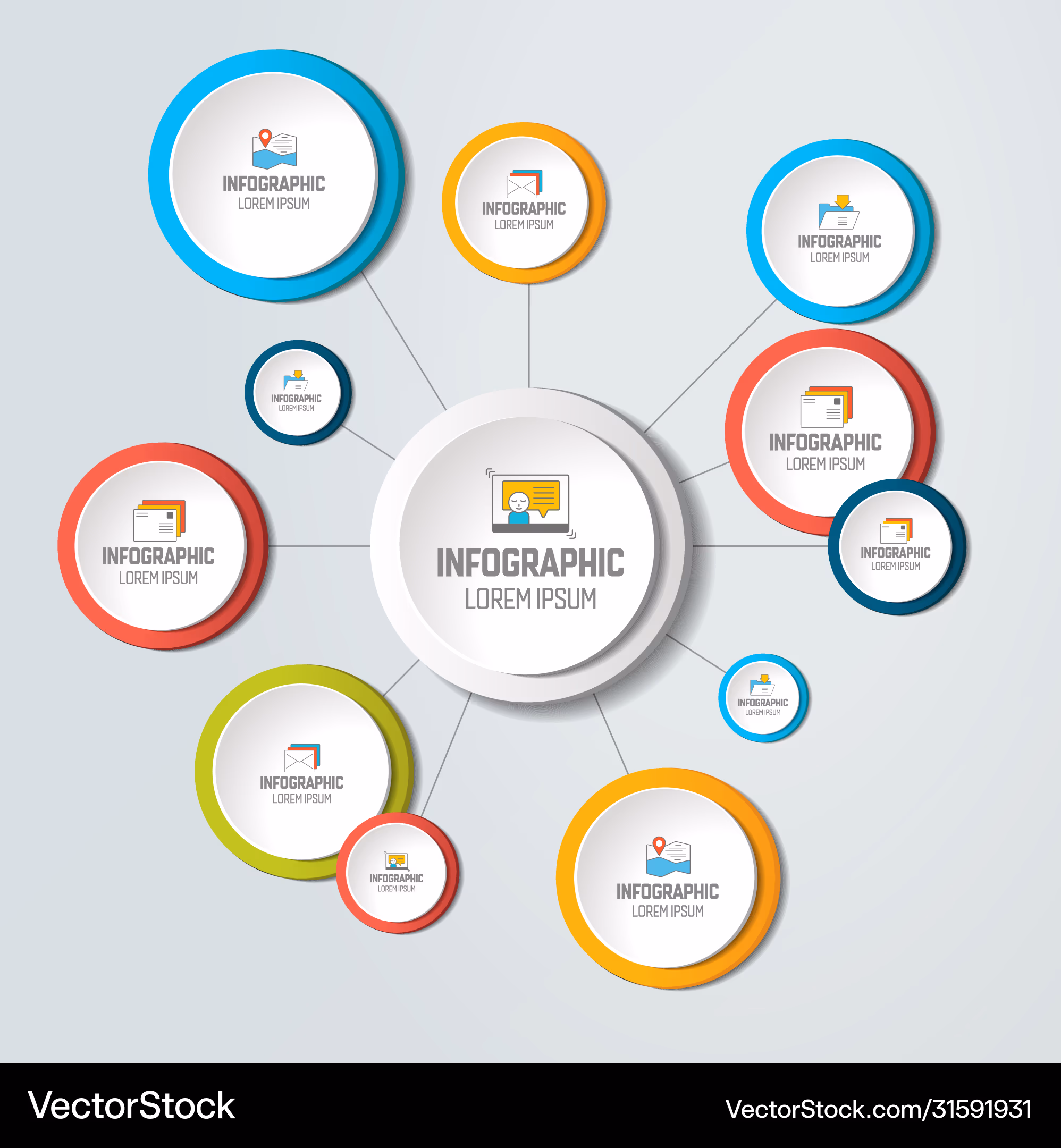 INFOGRAPHIC
LOREM IPSUM

INFOGRAPHIC
LOREM IPSUM

INFOGRAPHIC
LOREM IPSUM

INFOGRAPHIC
LOREM IPSUM

INFOGRAPHIC
LOREM IPSUM

INFOGRAPHIC
LOREM IPSUM

INFOGRAPHIC
LOREM IPSUM

INFOGRAPHIC
LOREM IPSUM

INFOGRAPHIC
LOREM IPSUM

INFOGRAPHIC
LOREM IPSUM

INFOGRAPHIC
LOREM IPSUM

INFOGRAPHIC
LOREM IPSUM

VectorStock

VectorStock.com/31591931