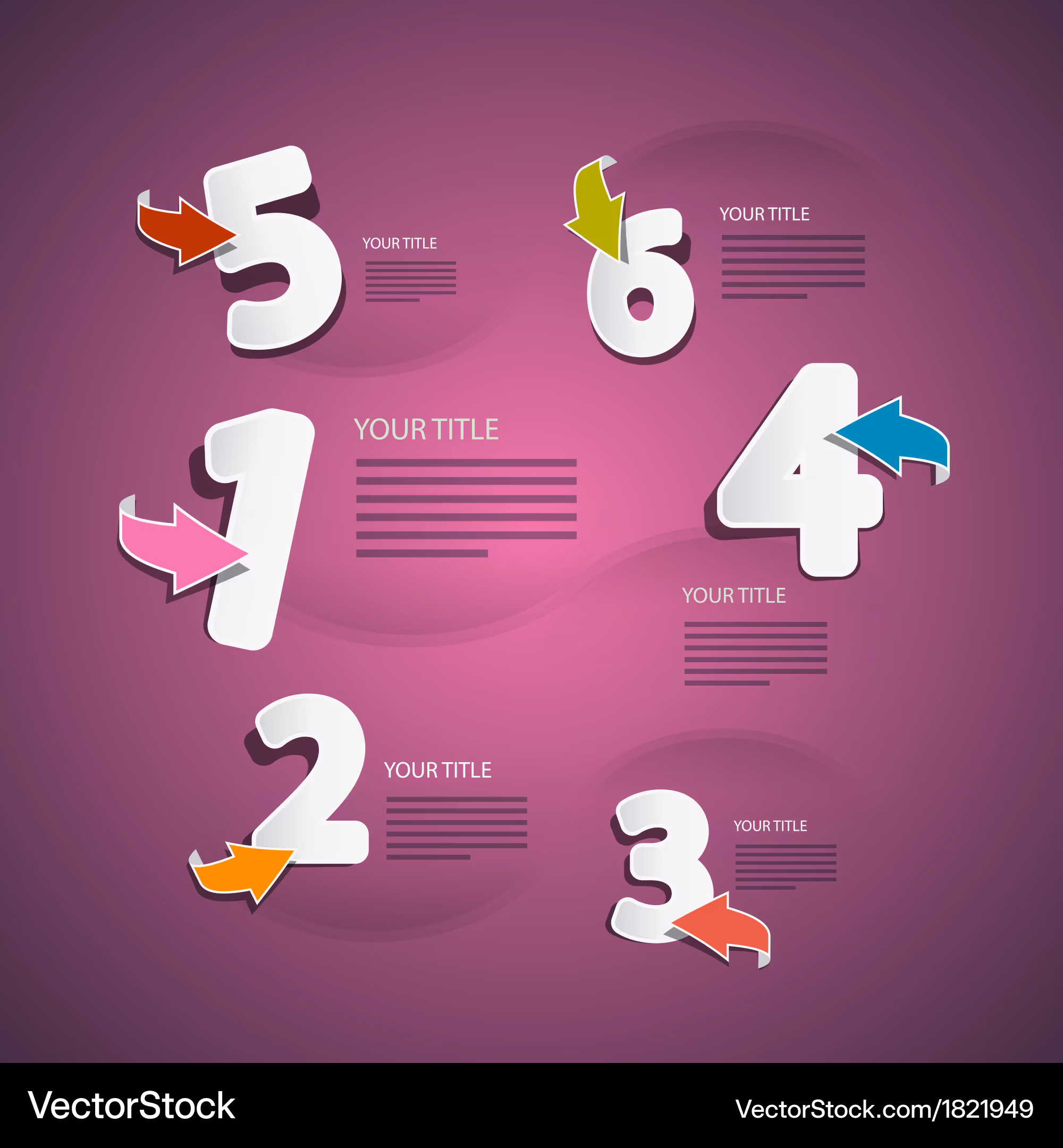 5

YOUR TITLE

6

YOUR TITLE

1

YOUR TITLE

4

YOUR TITLE

2

YOUR TITLE

3

YOUR TITLE

VectorStock

VectorStock.com/1821949