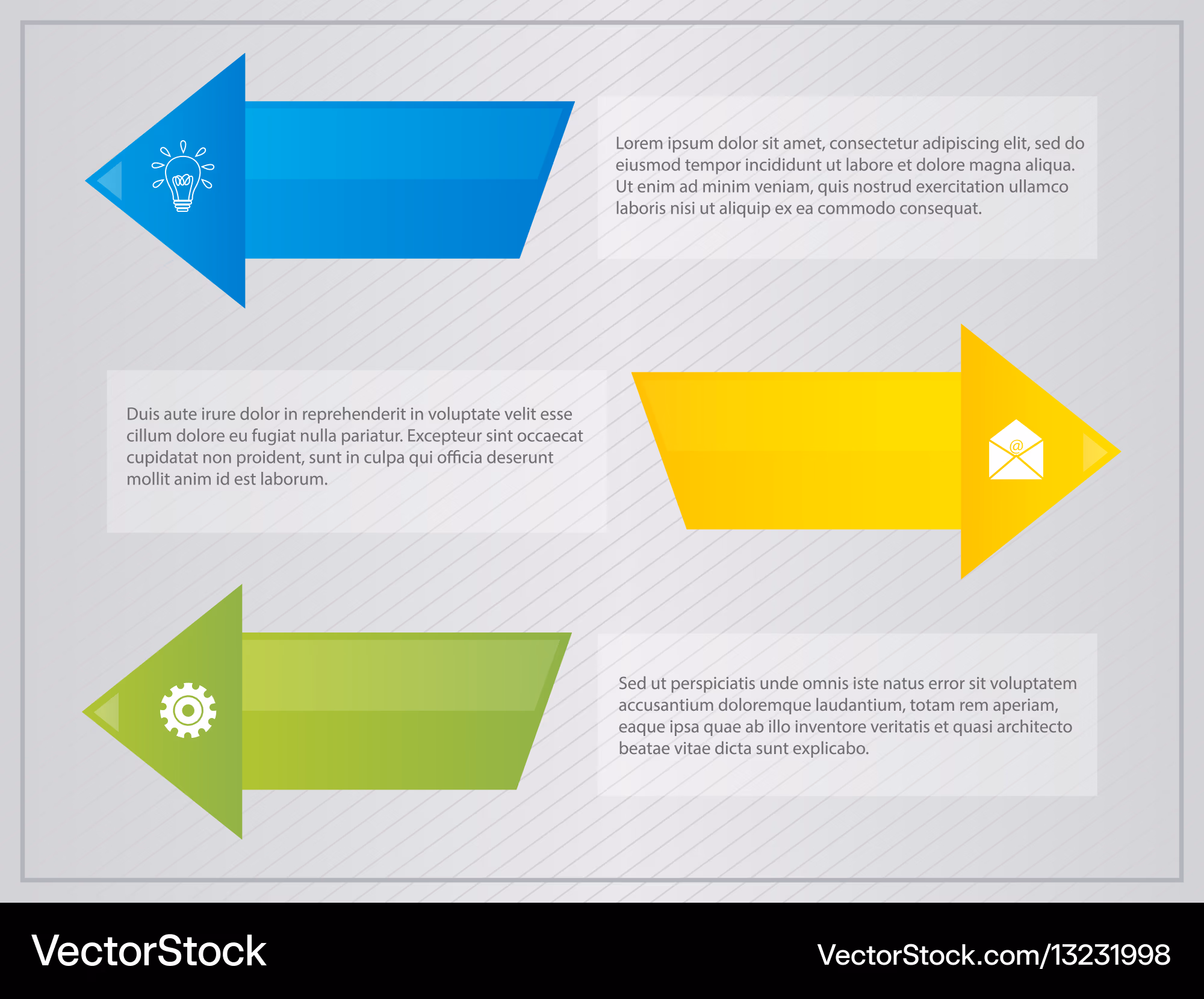 Lorem ipsum dolor sit amet, consectetur adipiscing elit, sed do eiusmod tempor incididunt ut labore et dolore magna aliqua. Ut enim ad minim veniam, quis nostrud exercitation ullamco laboris nisi ut aliquip ex ea commodo consequat.

Duis aute irure dolor in reprehenderit in voluptate velit esse cillum dolore eu fugiat nulla pariatur. Excepteur sint occaecat cupidatat non proident, sunt in culpa qui officia deserunt mollit anim id est laborum.

@

Sed ut perspiciatis unde omnis iste natus error sit voluptatem accusantium doloremque laudantium, totam rem aperiam, eaque ipsa quae ab illo inventore veritatis et quasi architecto beatae vitae dicta sunt explicabo.

VectorStock

VectorStock.com/13231998