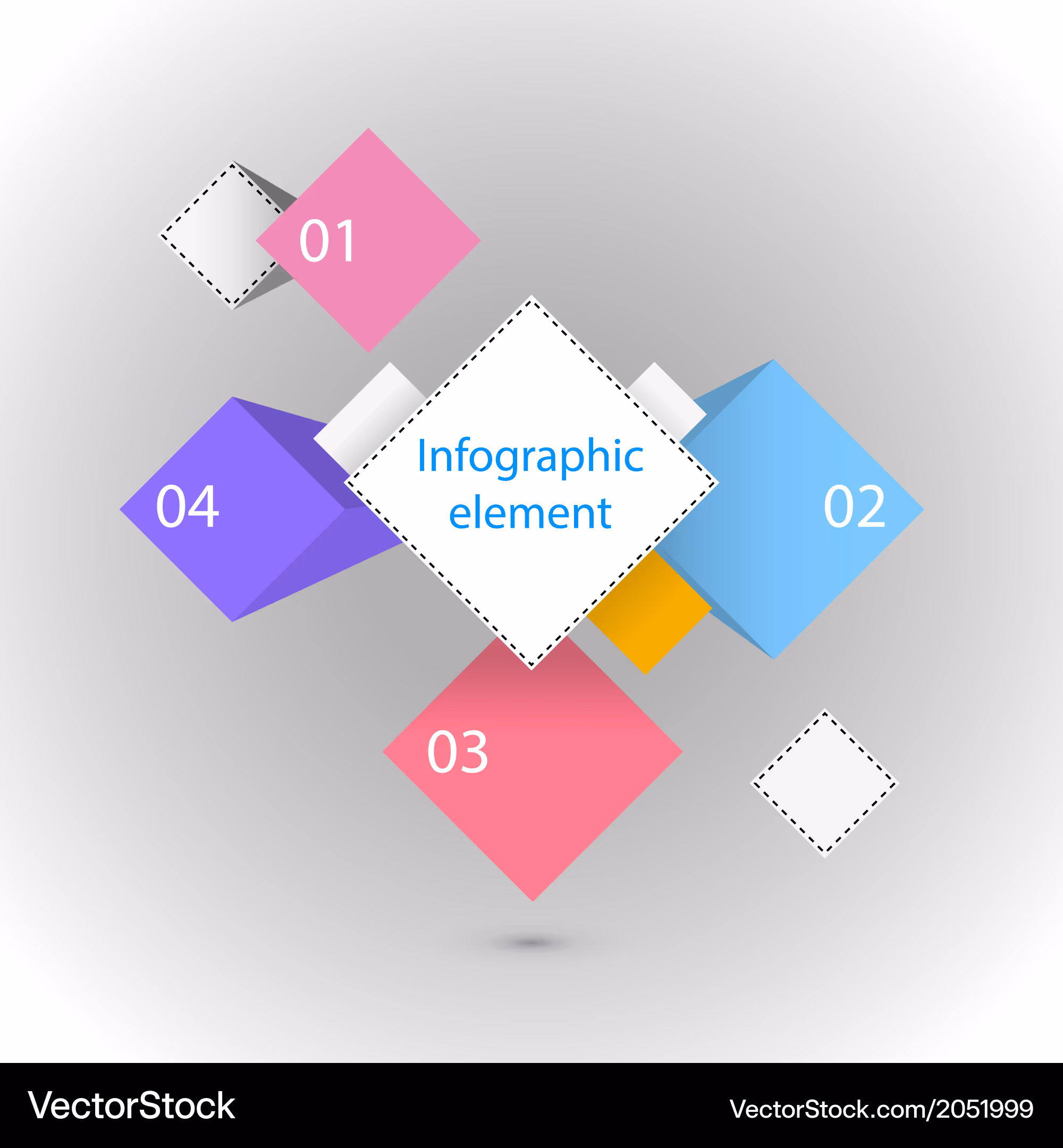 01

04

Infographic element

02

03

VectorStock

VectorStock.com/2051999