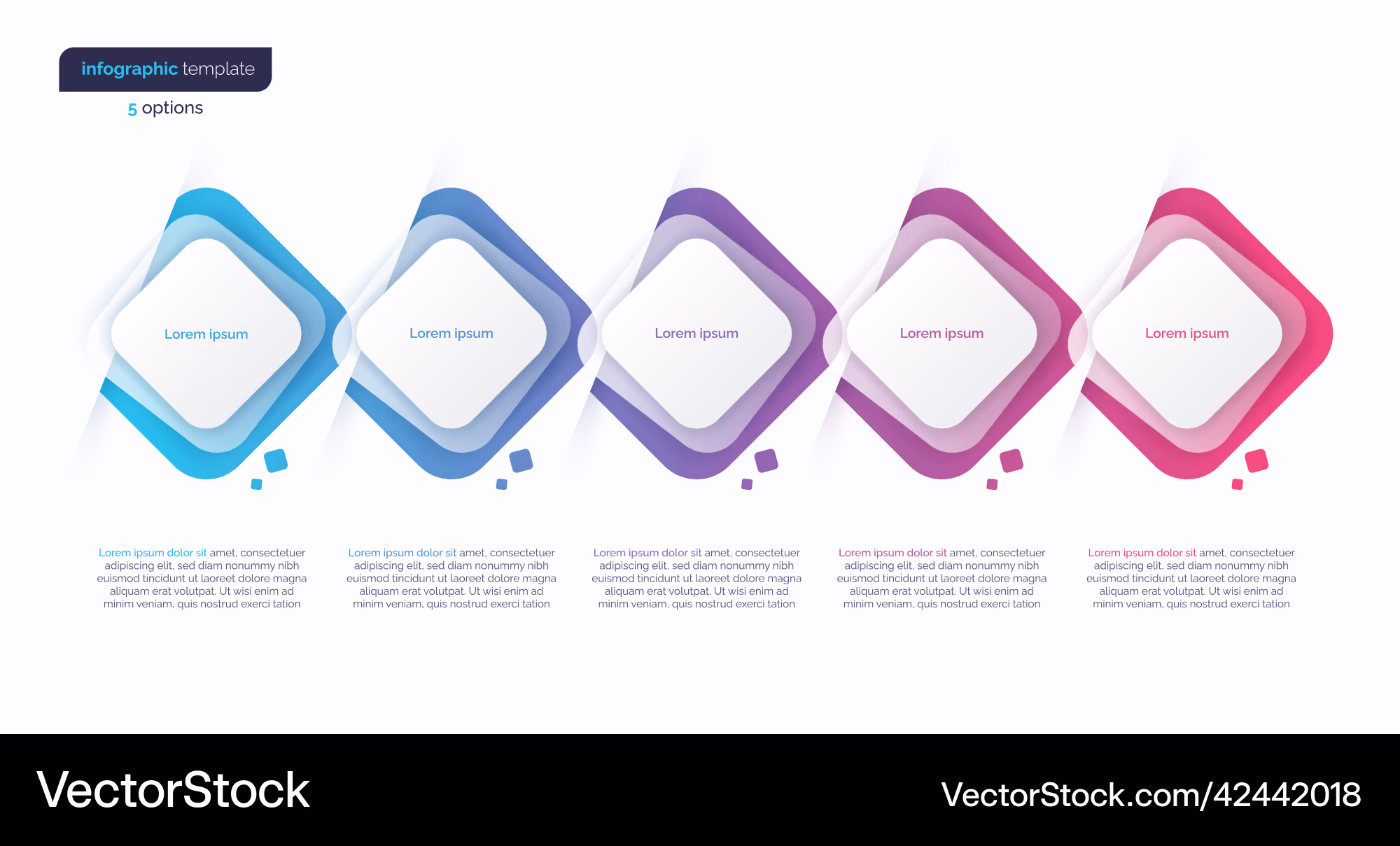 infographic template

5 options

Lorem ipsum

Lorem ipsum

Lorem ipsum

Lorem ipsum

Lorem ipsum

Lorem ipsum dolor sit amet, consectetuer adipiscing elit, sed diam nonummy nibh euismod tincidunt ut laoreet dolore magna aliquam erat volutpat. Ut wisi enim ad minim veniam, quis nostrud exerci tation

Lorem ipsum dolor sit amet, consectetuer adipiscing elit, sed diam nonummy nibh euismod tincidunt ut laoreet dolore magna aliquam erat volutpat. Ut wisi enim ad minim veniam, quis nostrud exerci tation

Lorem ipsum dolor sit amet, consectetuer adipiscing elit, sed diam nonummy nibh euismod tincidunt ut laoreet dolore magna aliquam erat volutpat. Ut wisi enim ad minim veniam, quis nostrud exerci tation

Lorem ipsum dolor sit amet, consectetuer adipiscing elit, sed diam nonummy nibh euismod tincidunt ut laoreet dolore magna aliquam erat volutpat. Ut wisi enim ad minim veniam, quis nostrud exerci tation

Lorem ipsum dolor sit amet, consectetuer adipiscing elit, sed diam nonummy nibh euismod tincidunt ut laoreet dolore magna aliquam erat volutpat. Ut wisi enim ad minim veniam, quis nostrud exerci tation

VectorStock

VectorStock.com/42442018