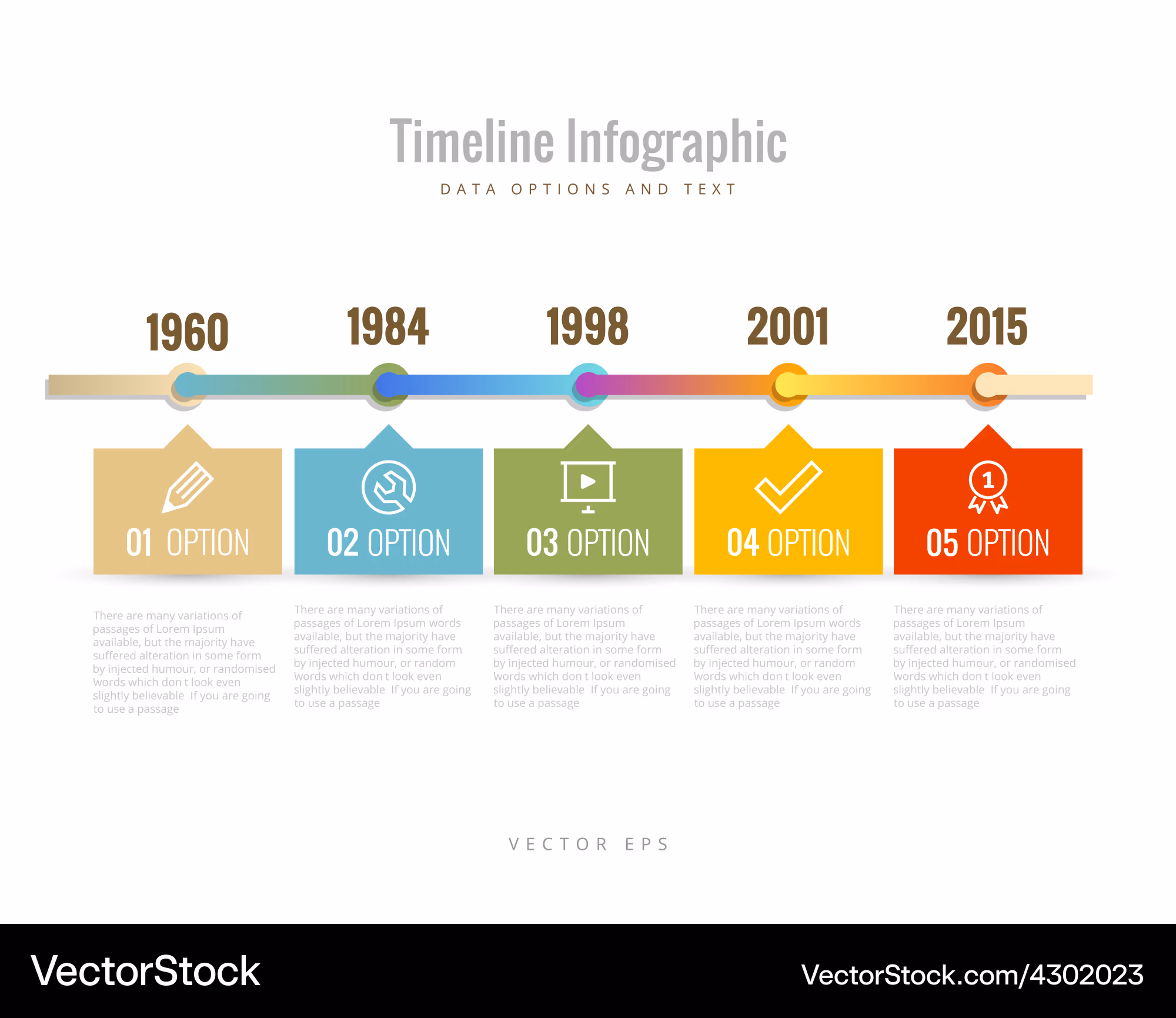 Timeline Infographic

DATA OPTIONS AND TEXT

1960

1984

1998

2001

2015

01 OPTION

02 OPTION

03 OPTION

04 OPTION

1

05 OPTION

There are many variations of passages of Lorem Ipsum available, but the majority have suffered alteration in some form by injected humour, or randomised words which don t look even slightly believable If you are going to use a passage

There are many variations of passages of Lorem Ipsum words available, but the majority have suffered alteration in some form by injected humour, or random words which don t look even slightly believable If you are going to use a passage

There are many variations of passages of Lorem Ipsum available, but the majority have suffered alteration in some form by injected humour, or randomised words which don t look even slightly believable If you are going to use a passage

There are many variations of passages of Lorem Ipsum words available, but the majority have suffered alteration in some form by injected humour, or random words which don t look even slightly believable If you are going to use a passage

There are many variations of passages of Lorem Ipsum available, but the majority have suffered alteration in some form by injected humour, or randomised words which don t look even slightly believable If you are going to use a passage

VECTOR EPS

VectorStock

VectorStock.com/4302023