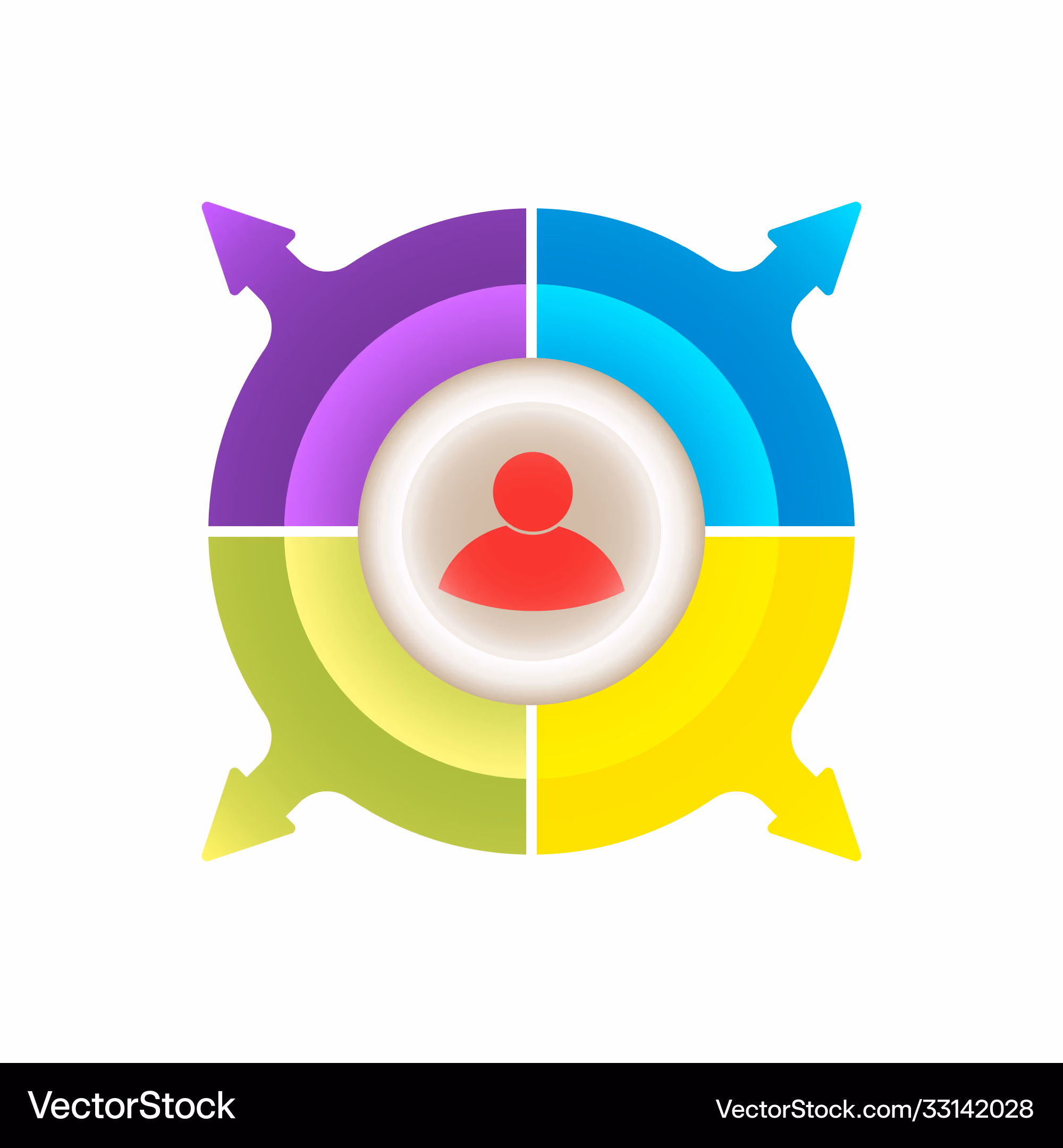 VectorStock

VectorStock.com/33142028