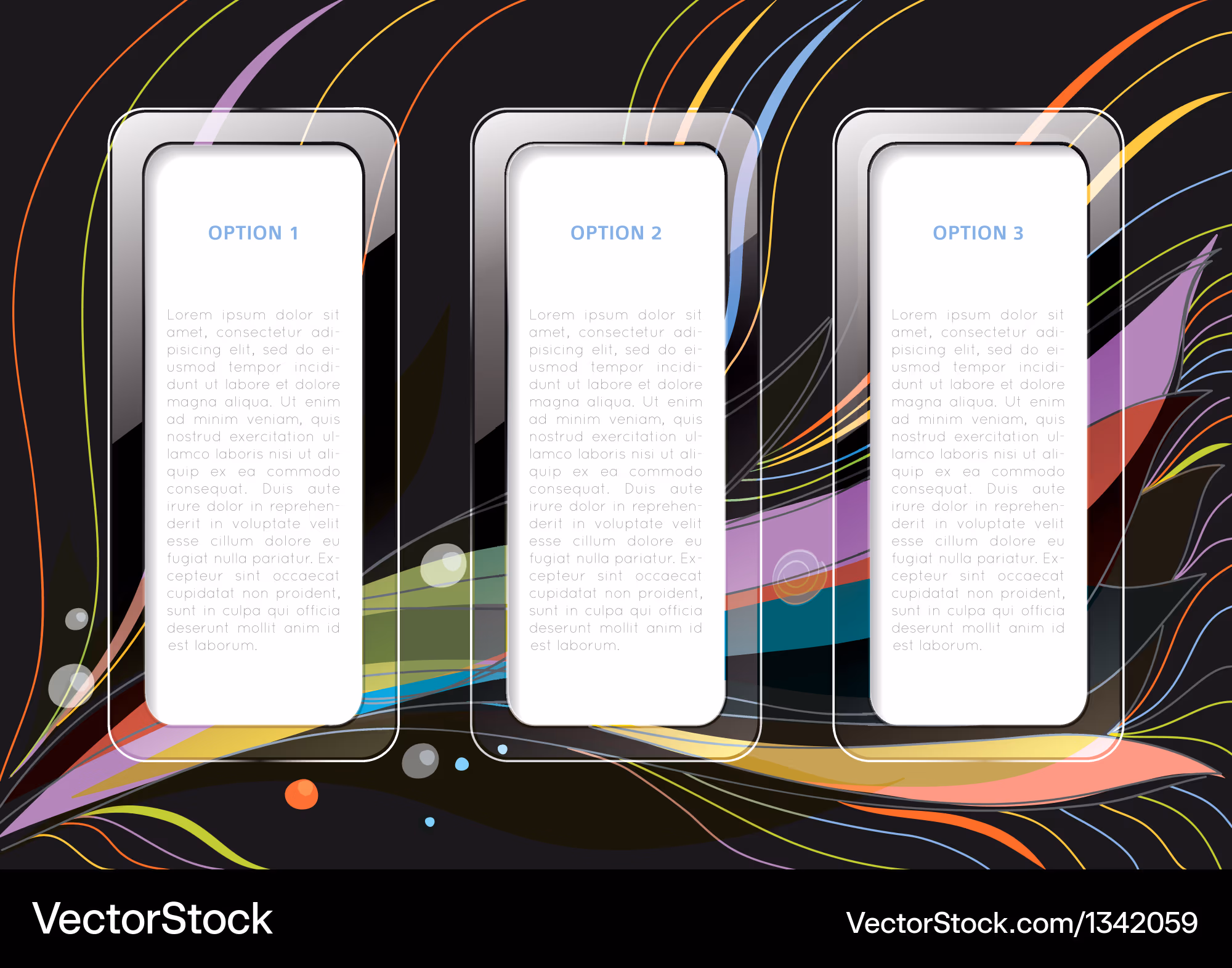 OPTION 1

Lorem ipsum dolor sit amet, consectetur adipisicing elit, sed do eiusmod tempor incididunt ut labore et dolore magna aliqua. Ut enim ad minim veniam, quis nostrud exercitation ullamco laboris nisi ut aliquip ex ea commodo consequat. Duis aute irure dolor in reprehenderit in voluptate velit esse cillum dolore eu fugiat nulla pariatur. Excepteur sint occaecat cupidatat non proident, sunt in culpa qui officia deserunt mollit anim id est laborum.

OPTION 2

Lorem ipsum dolor sit amet, consectetur adipisicing elit, sed do eiusmod tempor incididunt ut labore et dolore magna aliqua. Ut enim ad minim veniam, quis nostrud exercitation ullamco laboris nisi ut aliquip ex ea commodo consequat. Duis aute irure dolor in reprehenderit in voluptate velit esse cillum dolore eu fugiat nulla pariatur. Excepteur sint occaecat cupidatat non proident, sunt in culpa qui officia deserunt mollit anim id est laborum.

OPTION 3

Lorem ipsum dolor sit amet, consectetur adipisicing elit, sed do eiusmod tempor incididunt ut labore et dolore magna aliqua. Ut enim ad minim veniam, quis nostrud exercitation ullamco laboris nisi ut aliquip ex ea commodo consequat. Duis aute irure dolor in reprehenderit in voluptate velit esse cillum dolore eu fugiat nulla pariatur. Excepteur sint occaecat cupidatat non proident, sunt in culpa qui officia deserunt mollit anim id est laborum.

VectorStock

VectorStock.com/1342059