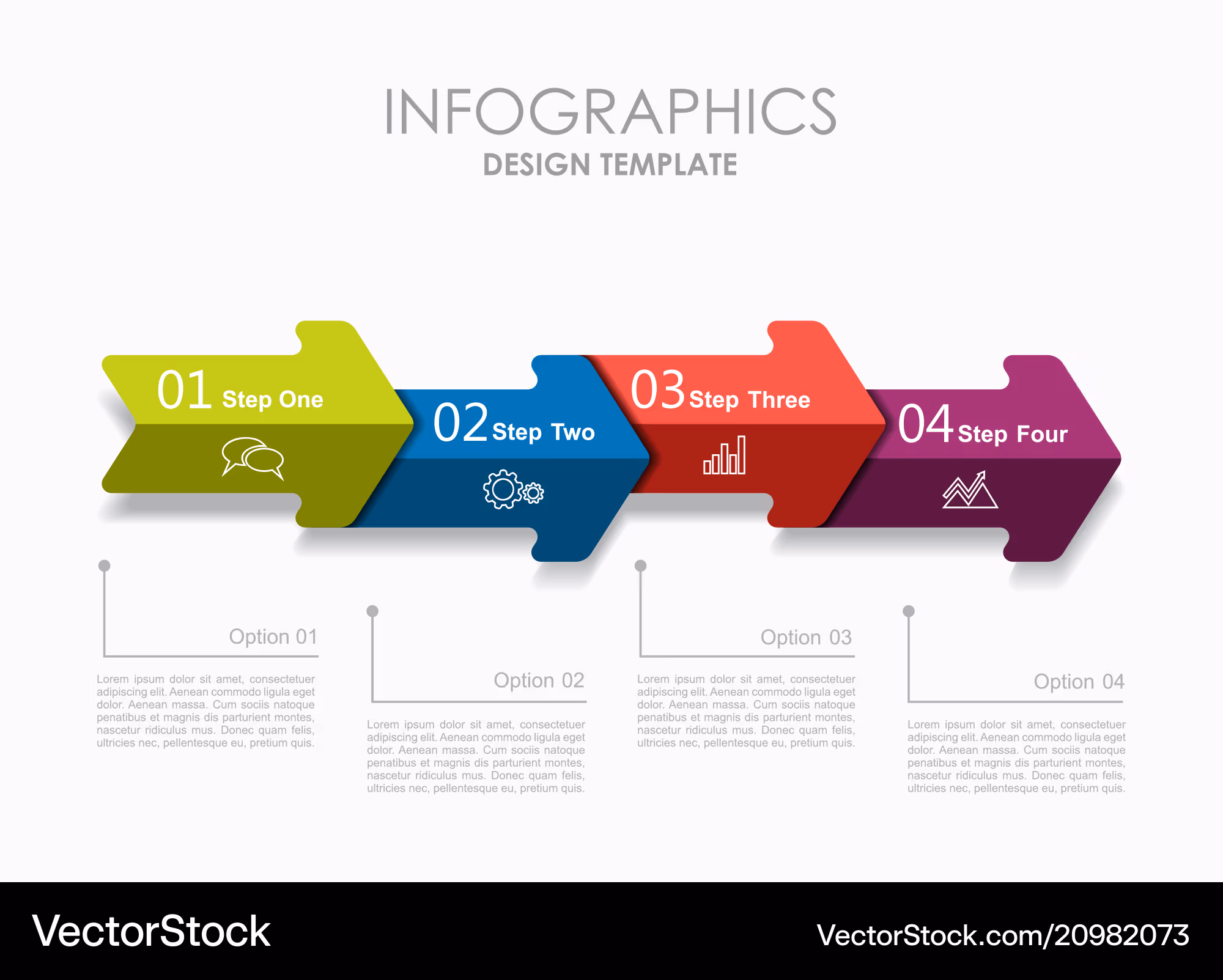 INFOGRAPHICS
DESIGN TEMPLATE

01 Step One

02 Step Two

03 Step Three

04 Step Four

Option 01

Lorem ipsum dolor sit amet, consectetuer adipiscing elit. Aenean commodo ligula eget dolor. Aenean massa. Cum sociis natoque penatibus et magnis dis parturient montes, nascetur ridiculus mus. Donec quam felis, ultricies nec, pellentesque eu, pretium quis.

Option 02

Lorem ipsum dolor sit amet, consectetuer adipiscing elit. Aenean commodo ligula eget dolor. Aenean massa. Cum sociis natoque penatibus et magnis dis parturient montes, nascetur ridiculus mus. Donec quam felis, ultricies nec, pellentesque eu, pretium quis.

Option 03

Lorem ipsum dolor sit amet, consectetuer adipiscing elit. Aenean commodo ligula eget dolor. Aenean massa. Cum sociis natoque penatibus et magnis dis parturient montes, nascetur ridiculus mus. Donec quam felis, ultricies nec, pellentesque eu, pretium quis.

Option 04

Lorem ipsum dolor sit amet, consectetuer adipiscing elit. Aenean commodo ligula eget dolor. Aenean massa. Cum sociis natoque penatibus et magnis dis parturient montes, nascetur ridiculus mus. Donec quam felis, ultricies nec, pellentesque eu, pretium quis.

VectorStock

VectorStock.com/20982073