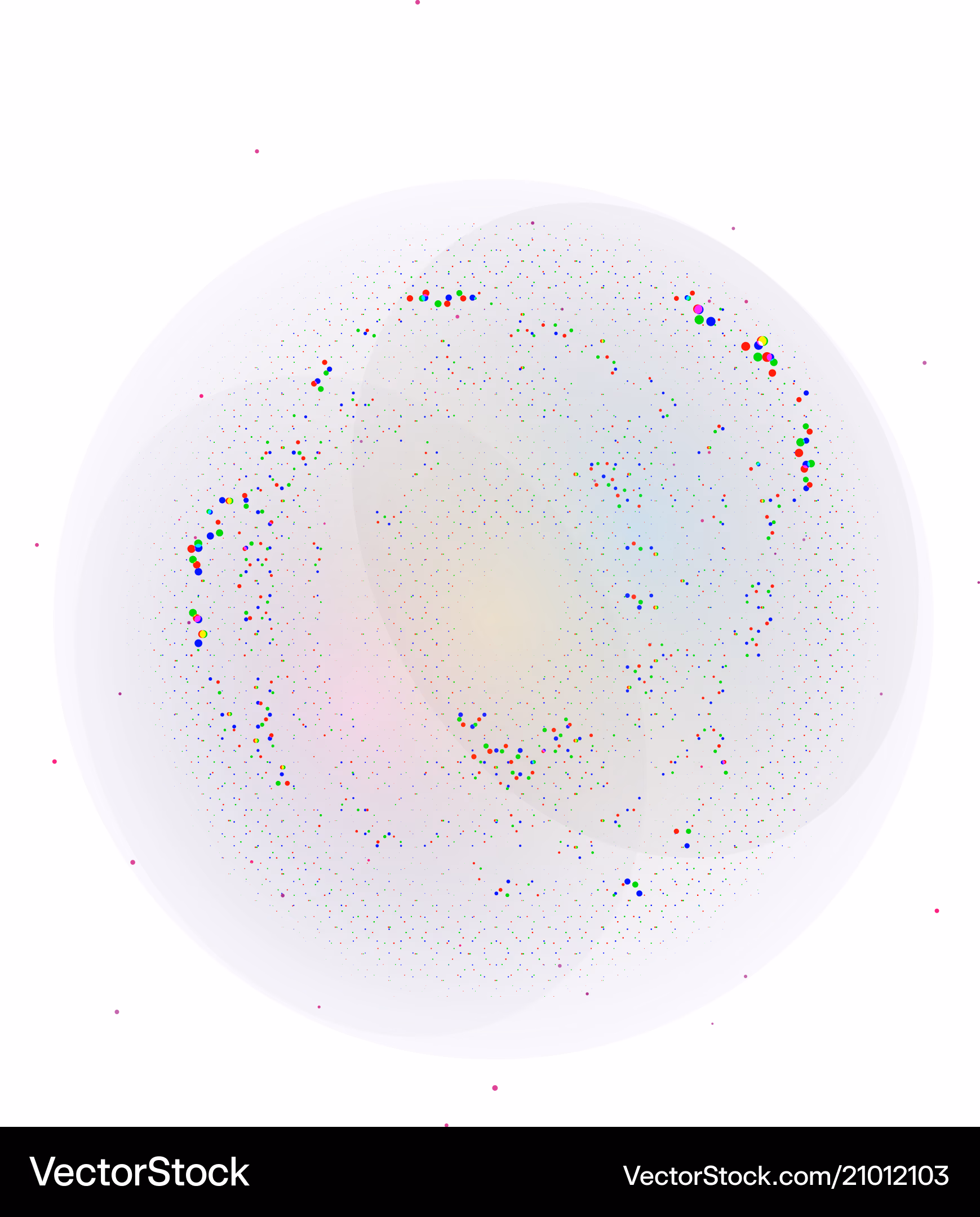 VectorStock

VectorStock.com/21012103