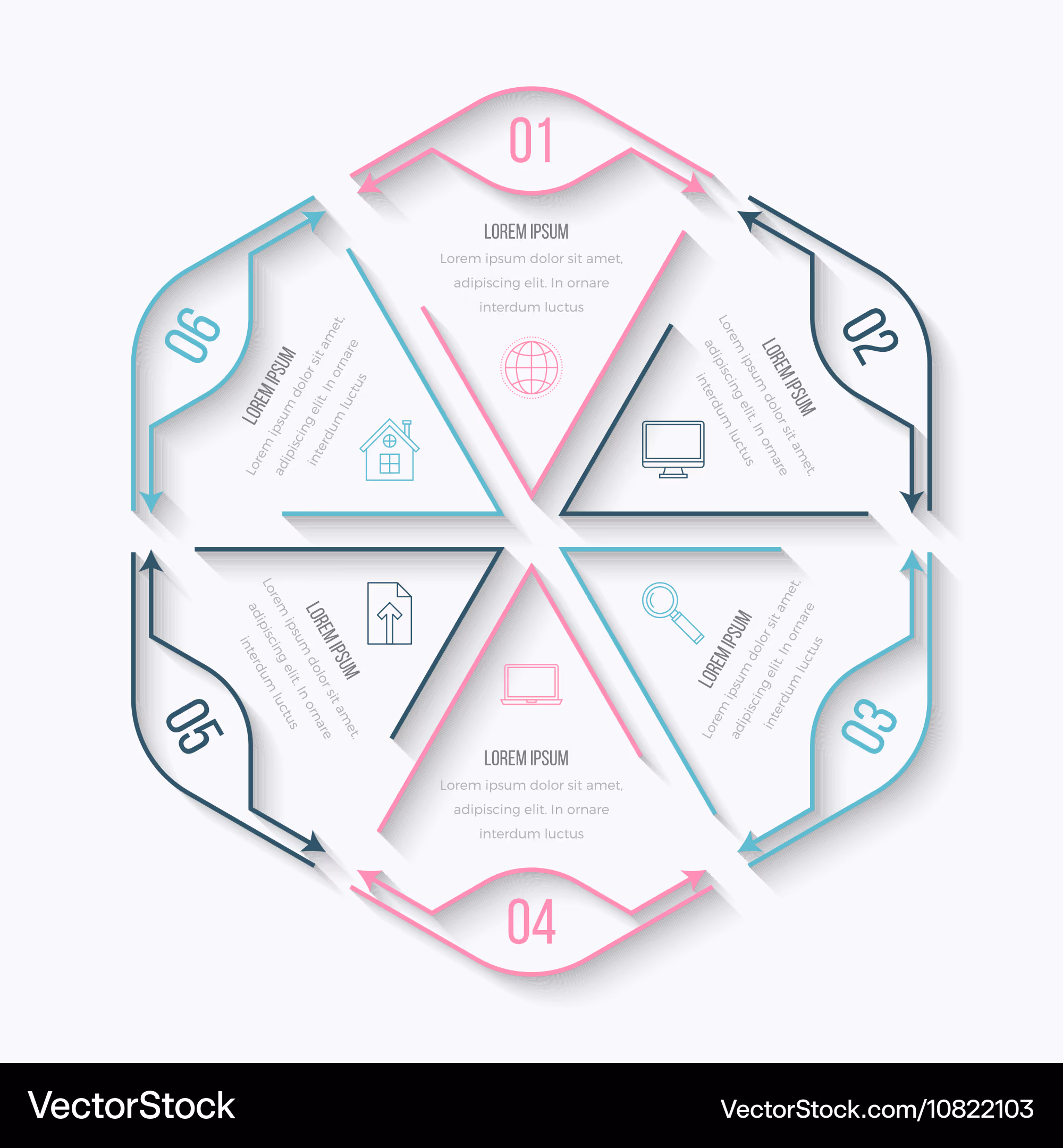 01

LOREM IPSUM
Lorem ipsum dolor sit amet, adipiscing elit. In ornare interdum luctus

02

LOREM IPSUM
Lorem ipsum dolor sit amet, adipiscing elit. In ornare interdum luctus

03

LOREM IPSUM
Lorem ipsum dolor sit amet, adipiscing elit. In ornare interdum luctus

04

LOREM IPSUM
Lorem ipsum dolor sit amet, adipiscing elit. In ornare interdum luctus

05

LOREM IPSUM
Lorem ipsum dolor sit amet, adipiscing elit. In ornare interdum luctus

06

LOREM IPSUM
Lorem ipsum dolor sit amet, adipiscing elit. In ornare interdum luctus

VectorStock
VectorStock.com/10822103