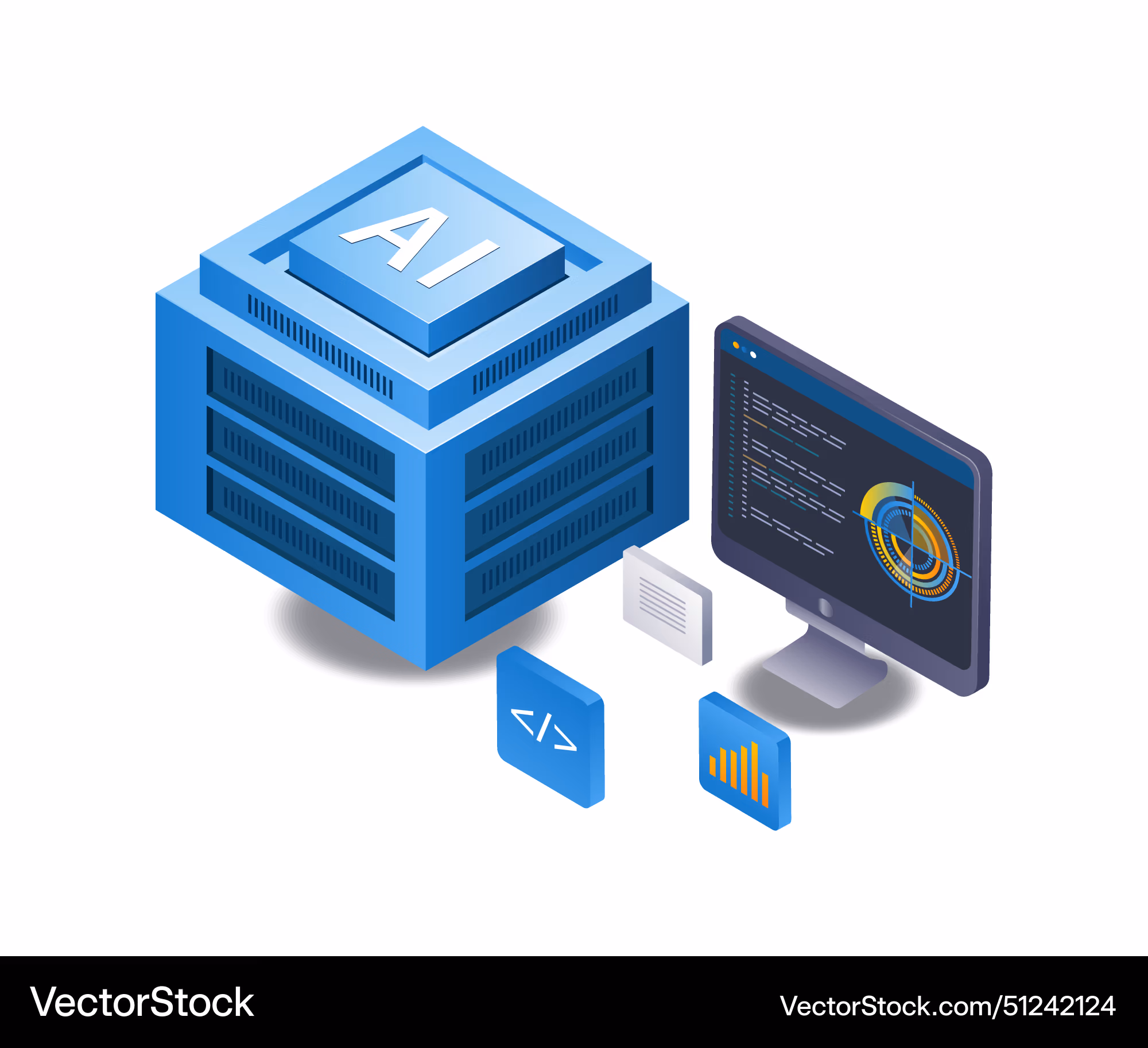 AI

</>

VectorStock

VectorStock.com/51242124