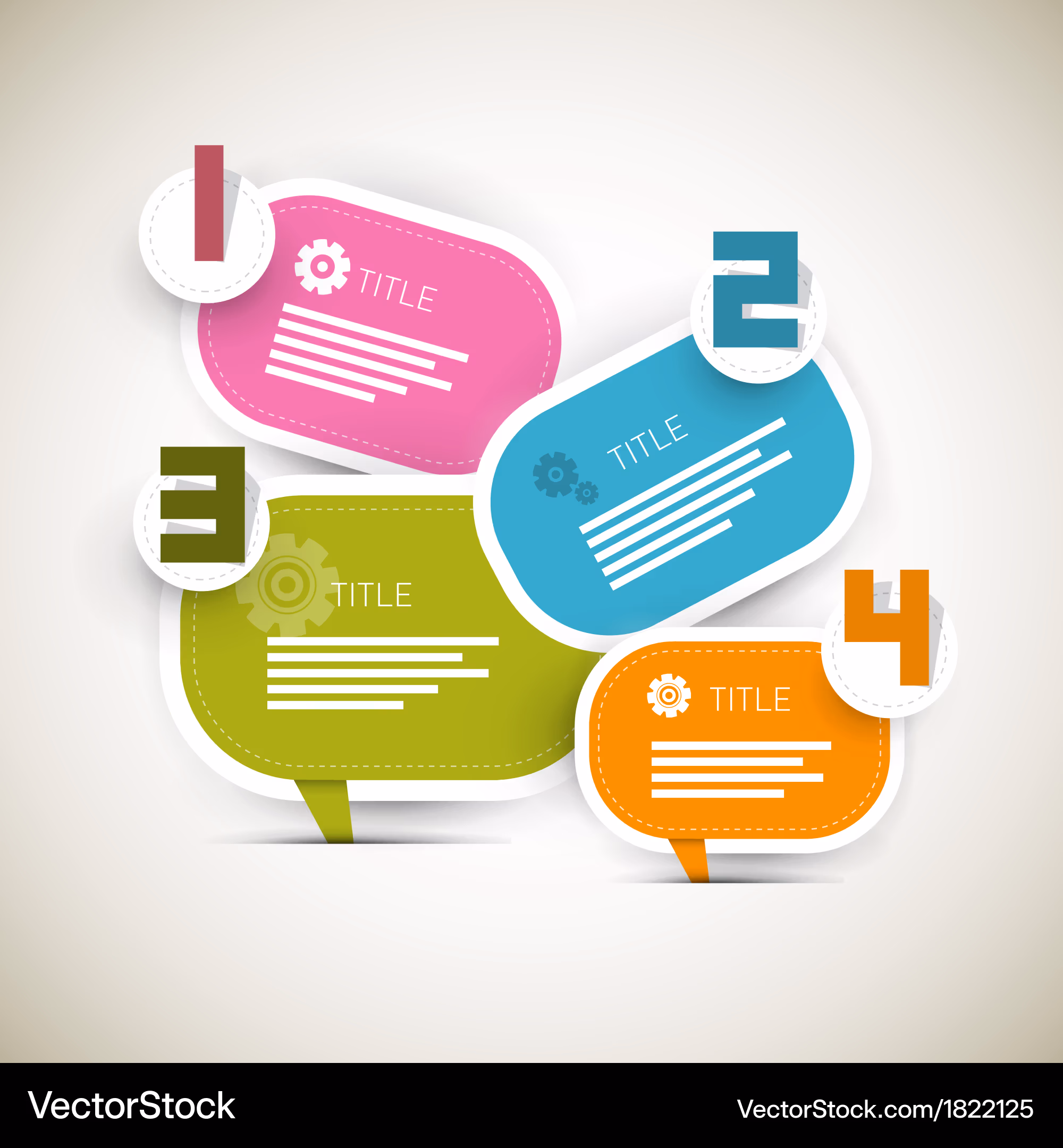 1

TITLE

2

TITLE

3

TITLE

4

TITLE

VectorStock

VectorStock.com/1822125