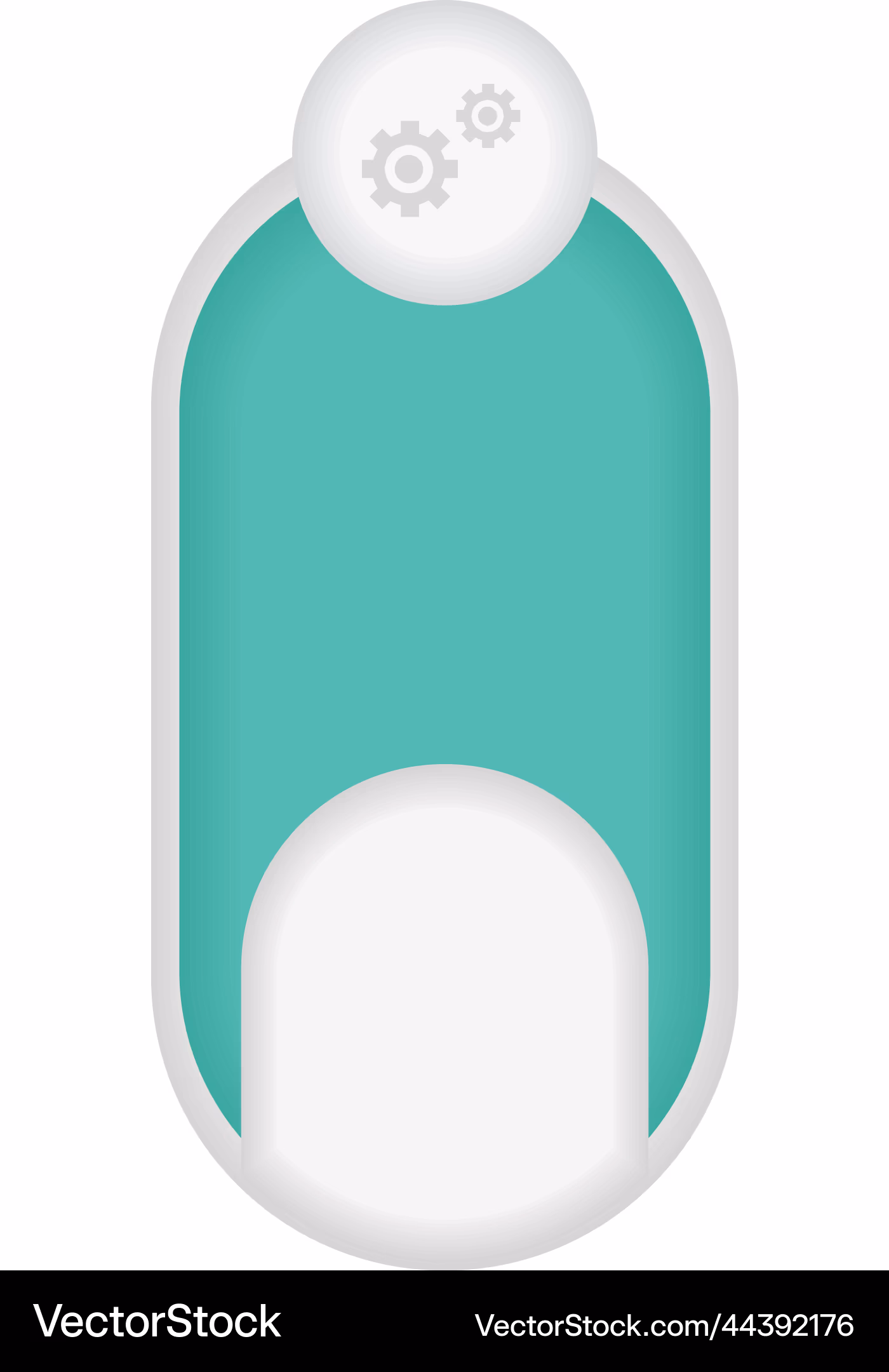 VectorStock

VectorStock.com/44392176