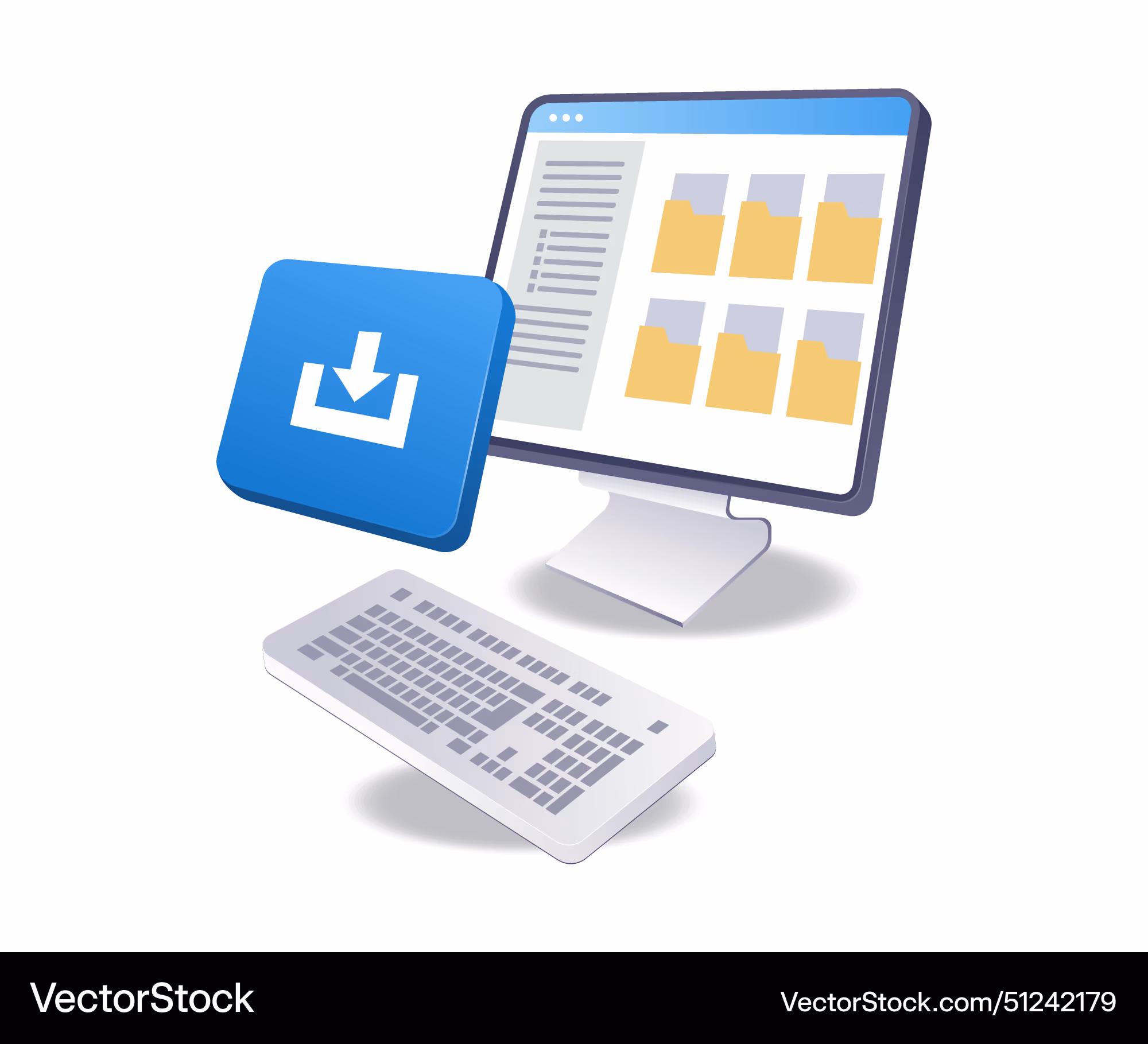 VectorStock

VectorStock.com/51242179