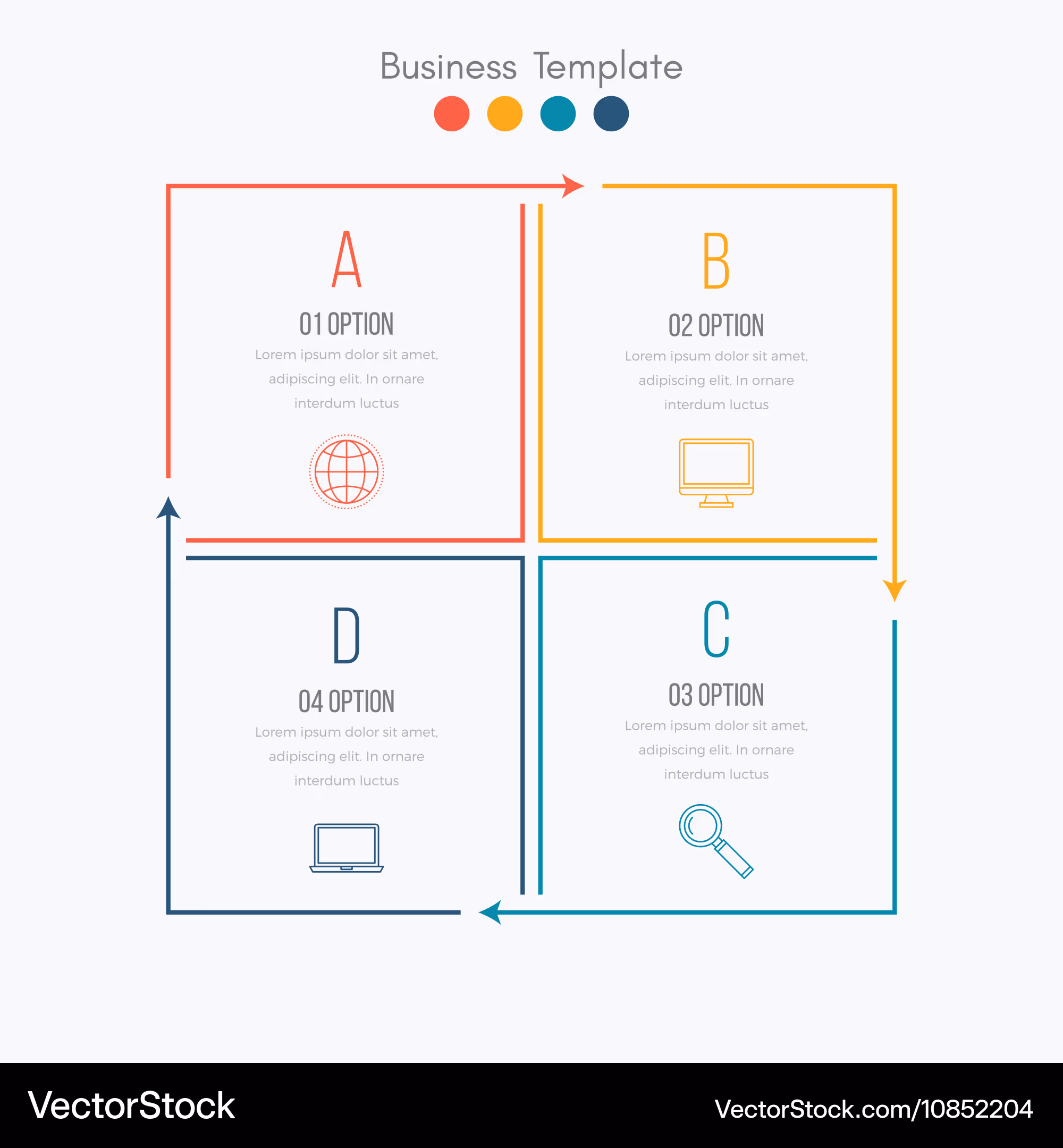 Business Template

A

01 OPTION

Lorem ipsum dolor sit amet, adipiscing elit. In ornare interdum luctus

B

02 OPTION

Lorem ipsum dolor sit amet, adipiscing elit. In ornare interdum luctus

D

04 OPTION

Lorem ipsum dolor sit amet, adipiscing elit. In ornare interdum luctus

C

03 OPTION

Lorem ipsum dolor sit amet, adipiscing elit. In ornare interdum luctus

VectorStock

VectorStock.com/10852204