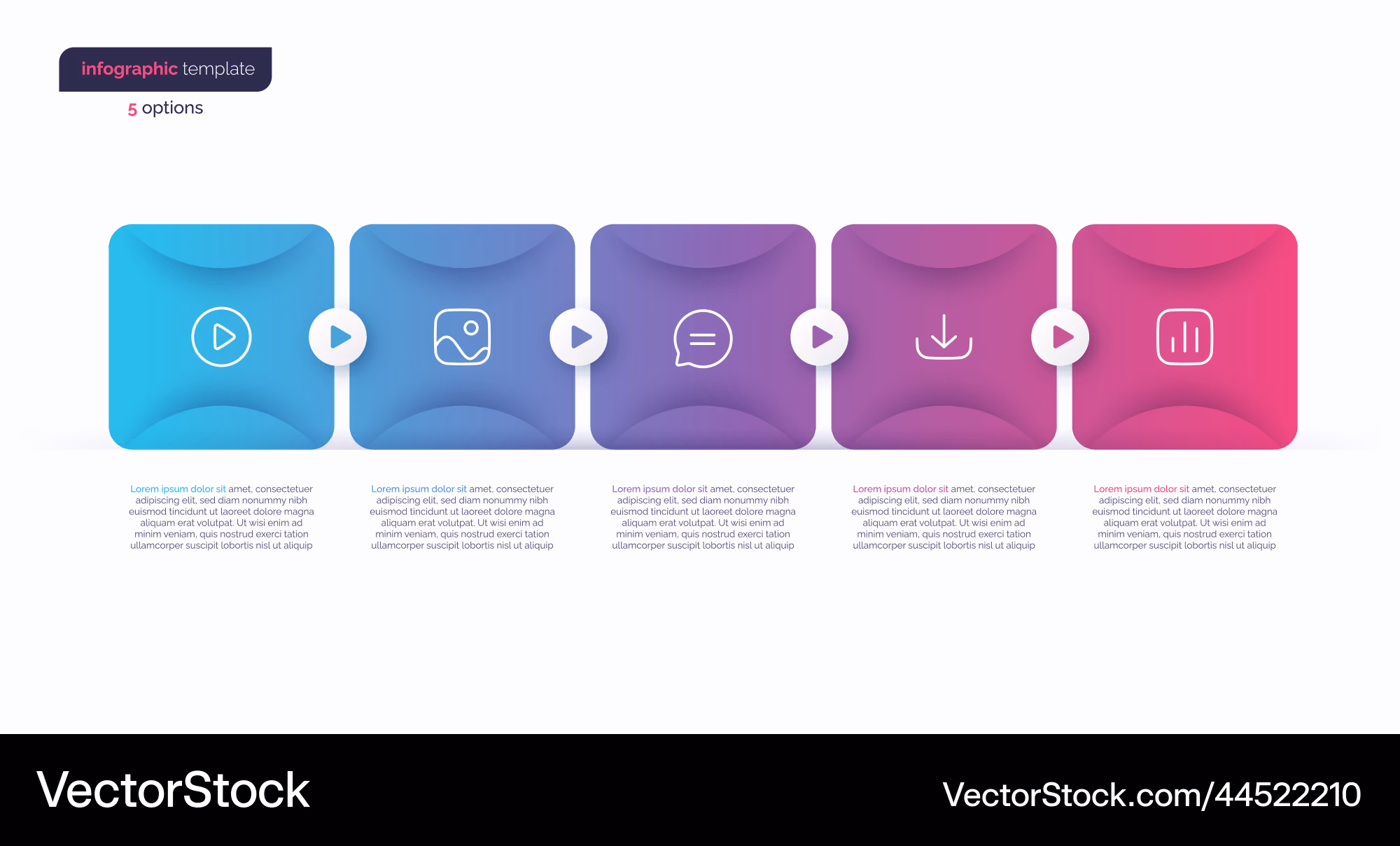 infographic template

5 options

Lorem ipsum dolor sit amet, consectetuer adipiscing elit, sed diam nonummy nibh euismod tincidunt ut laoreet dolore magna aliquam erat volutpat. Ut wisi enim ad minim veniam, quis nostrud exerci tation ullamcorper suscipit lobortis nisl ut aliquip

Lorem ipsum dolor sit amet, consectetuer adipiscing elit, sed diam nonummy nibh euismod tincidunt ut laoreet dolore magna aliquam erat volutpat. Ut wisi enim ad minim veniam, quis nostrud exerci tation ullamcorper suscipit lobortis nisl ut aliquip

Lorem ipsum dolor sit amet, consectetuer adipiscing elit, sed diam nonummy nibh euismod tincidunt ut laoreet dolore magna aliquam erat volutpat. Ut wisi enim ad minim veniam, quis nostrud exerci tation ullamcorper suscipit lobortis nisl ut aliquip

Lorem ipsum dolor sit amet, consectetuer adipiscing elit, sed diam nonummy nibh euismod tincidunt ut laoreet dolore magna aliquam erat volutpat. Ut wisi enim ad minim veniam, quis nostrud exerci tation ullamcorper suscipit lobortis nisl ut aliquip

Lorem ipsum dolor sit amet, consectetuer adipiscing elit, sed diam nonummy nibh euismod tincidunt ut laoreet dolore magna aliquam erat volutpat. Ut wisi enim ad minim veniam, quis nostrud exerci tation ullamcorper suscipit lobortis nisl ut aliquip

VectorStock

VectorStock.com/44522210