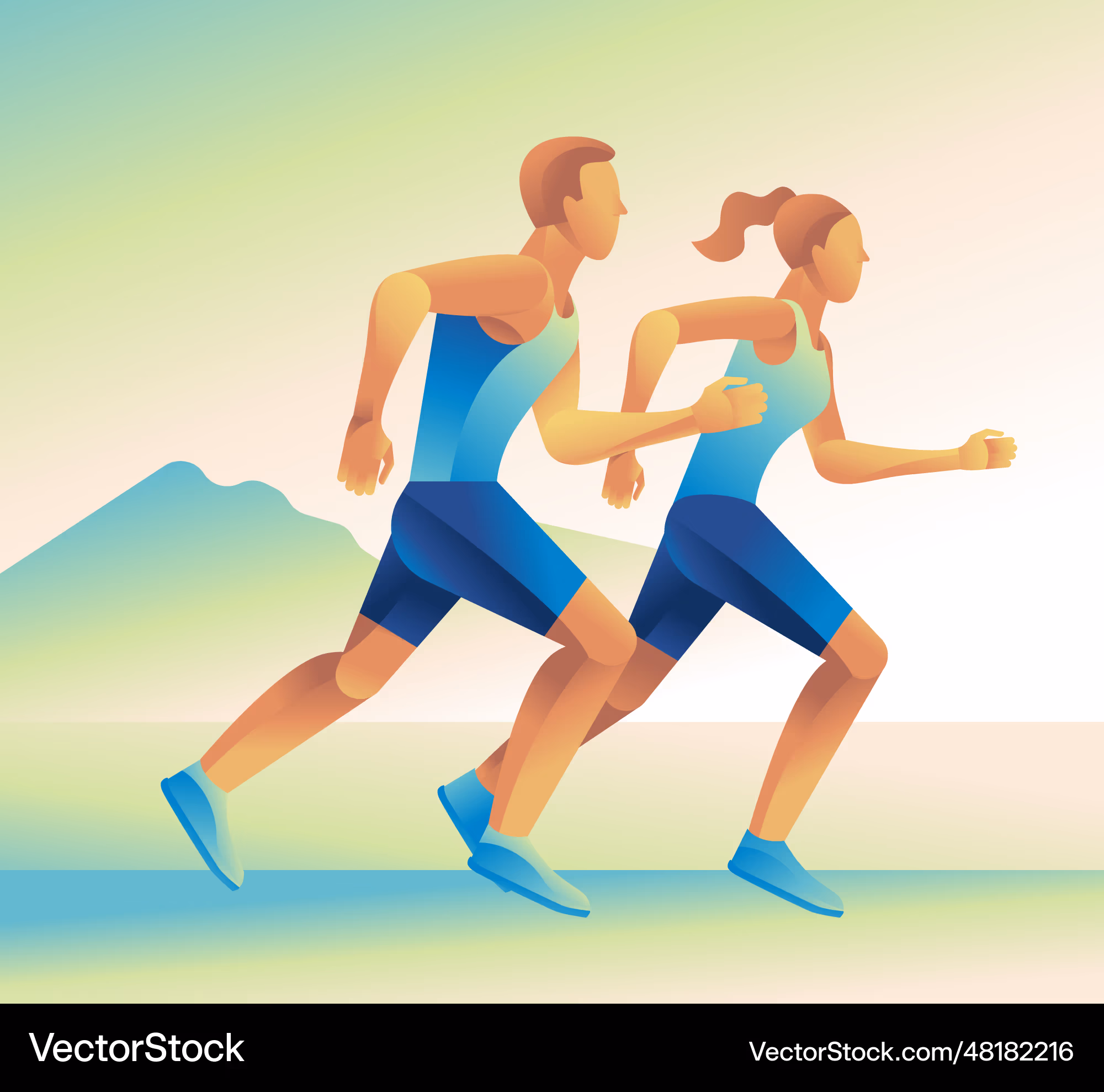 VectorStock

VectorStock.com/48182216