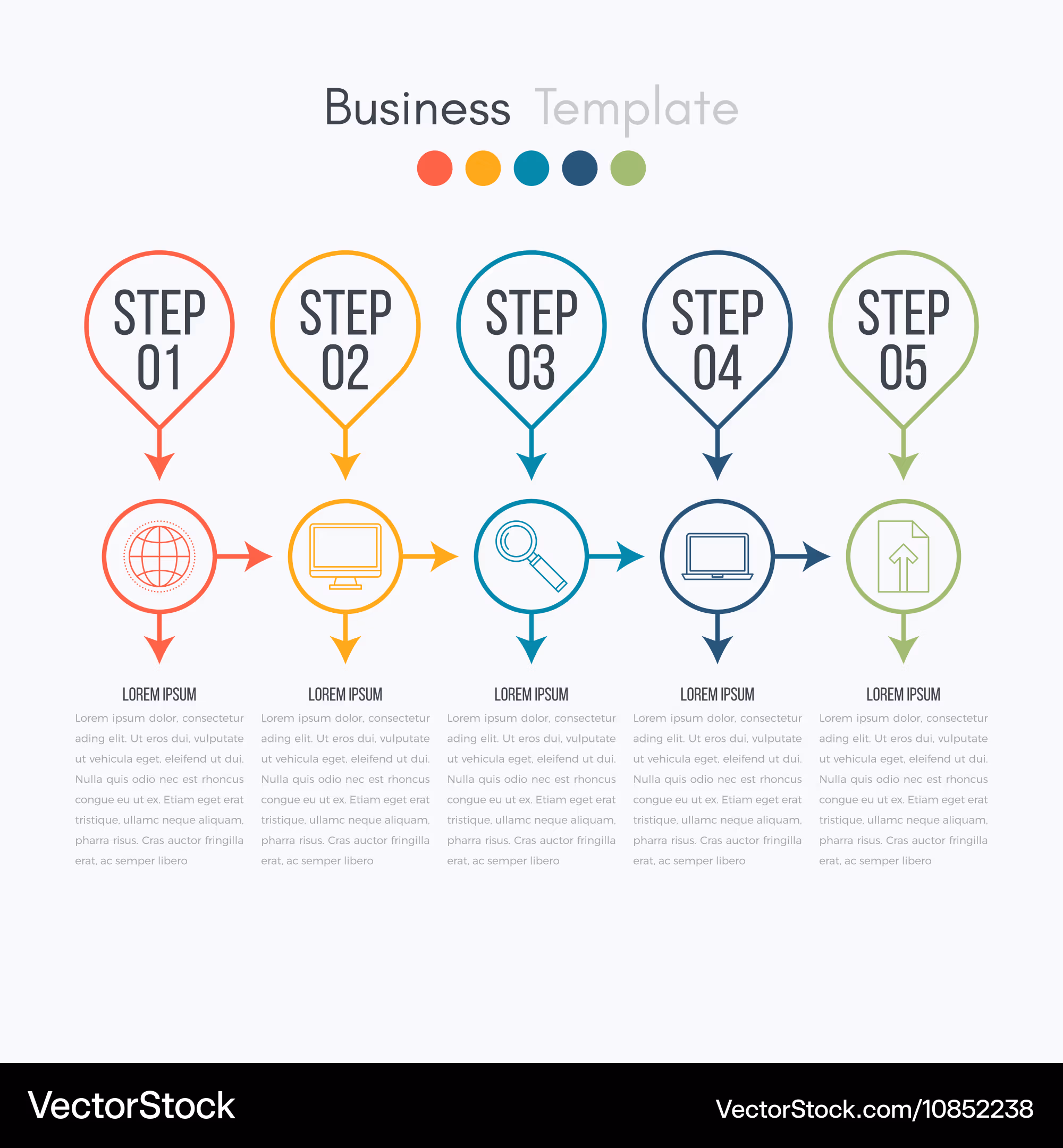 Business Template

STEP 01

STEP 02

STEP 03

STEP 04

STEP 05

LOREM IPSUM

Lorem ipsum dolor, consectetur ading elit. Ut eros dui, vulputate ut vehicula eget, eleifend ut dui. Nulla quis odio nec est rhoncus congue eu ut ex. Etiam eget erat tristique, ullamc neque aliquam, pharra risus. Cras auctor fringilla erat, ac semper libero

LOREM IPSUM

Lorem ipsum dolor, consectetur ading elit. Ut eros dui, vulputate ut vehicula eget, eleifend ut dui. Nulla quis odio nec est rhoncus congue eu ut ex. Etiam eget erat tristique, ullamc neque aliquam, pharra risus. Cras auctor fringilla erat, ac semper libero

LOREM IPSUM

Lorem ipsum dolor, consectetur ading elit. Ut eros dui, vulputate ut vehicula eget, eleifend ut dui. Nulla quis odio nec est rhoncus congue eu ut ex. Etiam eget erat tristique, ullamc neque aliquam, pharra risus. Cras auctor fringilla erat, ac semper libero

LOREM IPSUM

Lorem ipsum dolor, consectetur ading elit. Ut eros dui, vulputate ut vehicula eget, eleifend ut dui. Nulla quis odio nec est rhoncus congue eu ut ex. Etiam eget erat tristique, ullamc neque aliquam, pharra risus. Cras auctor fringilla erat, ac semper libero

LOREM IPSUM

Lorem ipsum dolor, consectetur ading elit. Ut eros dui, vulputate ut vehicula eget, eleifend ut dui. Nulla quis odio nec est rhoncus congue eu ut ex. Etiam eget erat tristique, ullamc neque aliquam, pharra risus. Cras auctor fringilla erat, ac semper libero

VectorStock

VectorStock.com/10852238