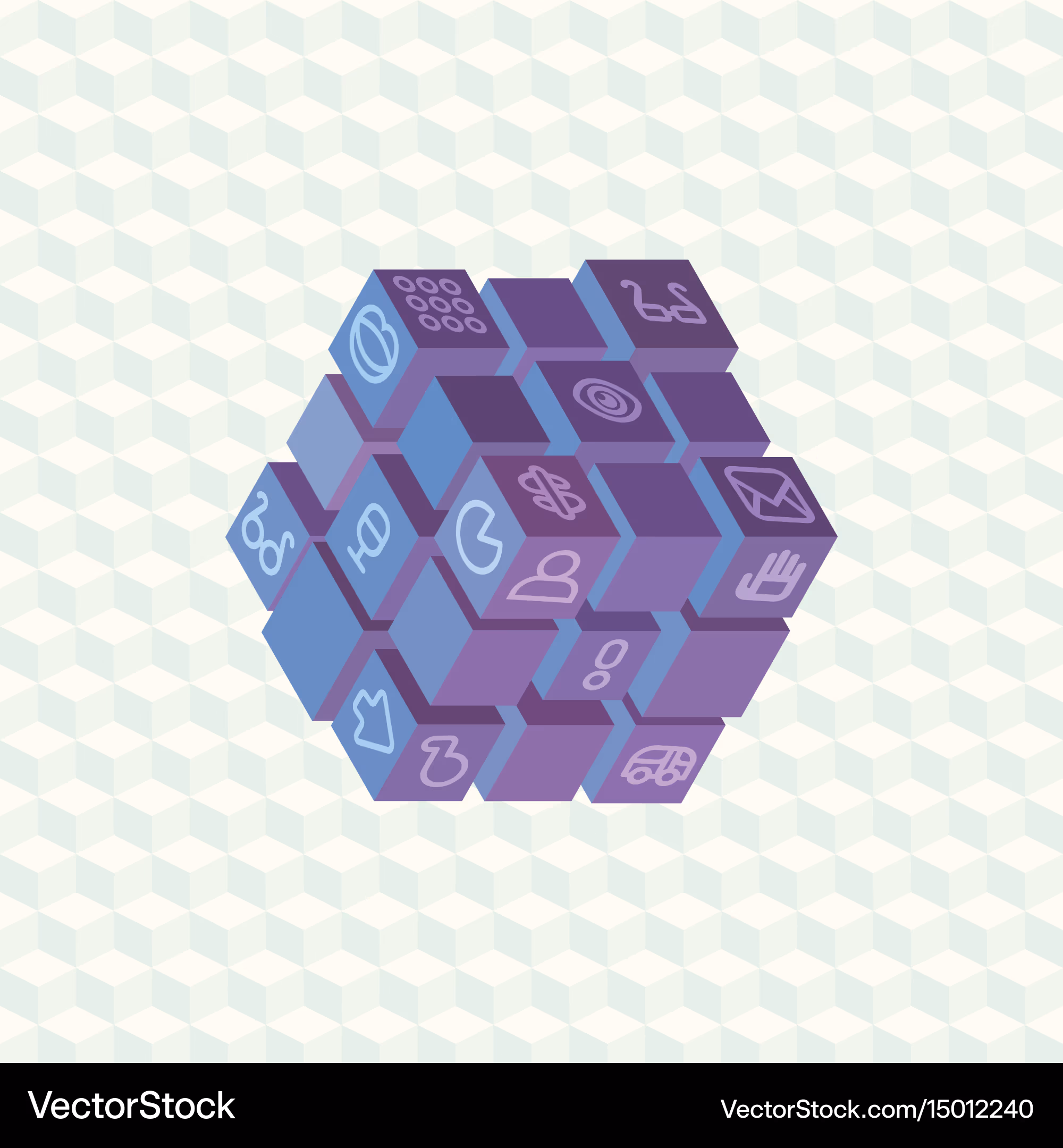 HD

VectorStock

VectorStock.com/15012240