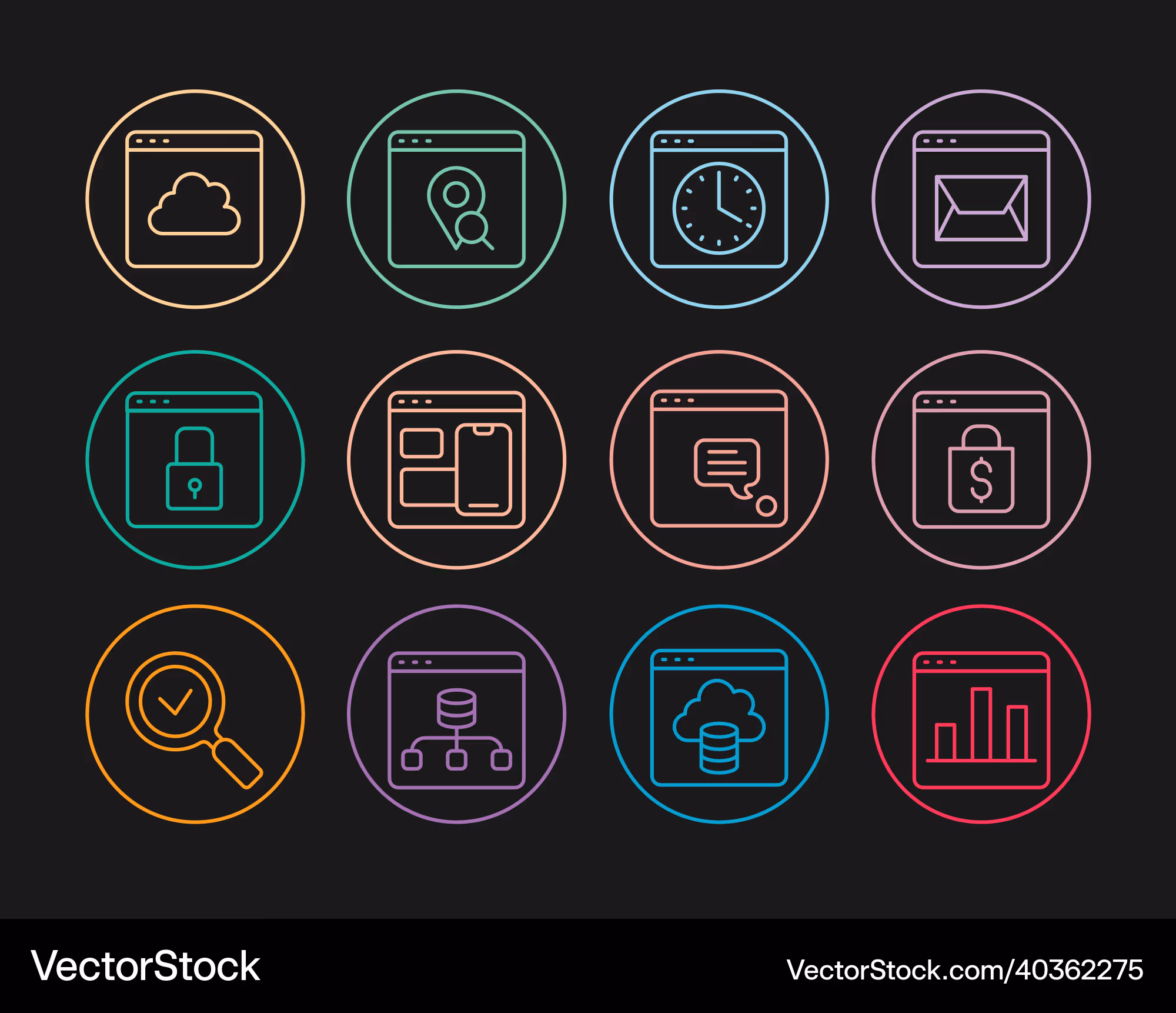 $

VectorStock

VectorStock.com/40362275