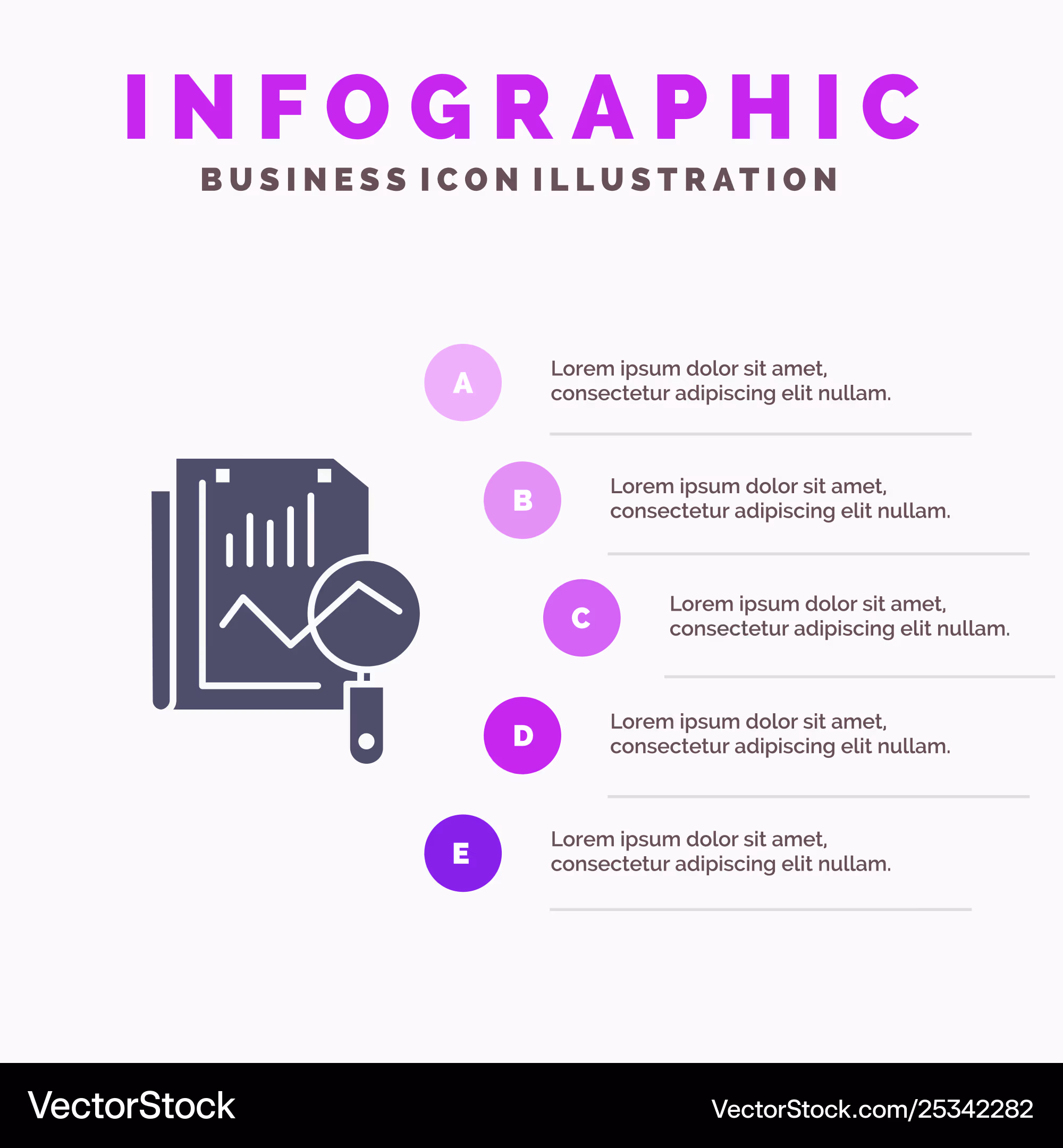 INFOGRAPHIC

BUSINESS ICON ILLUSTRATION

A

Lorem ipsum dolor sit amet, consectetur adipiscing elit nullam.

B

Lorem ipsum dolor sit amet, consectetur adipiscing elit nullam.

C

Lorem ipsum dolor sit amet, consectetur adipiscing elit nullam.

D

Lorem ipsum dolor sit amet, consectetur adipiscing elit nullam.

E

Lorem ipsum dolor sit amet, consectetur adipiscing elit nullam.

VectorStock

VectorStock.com/25342282