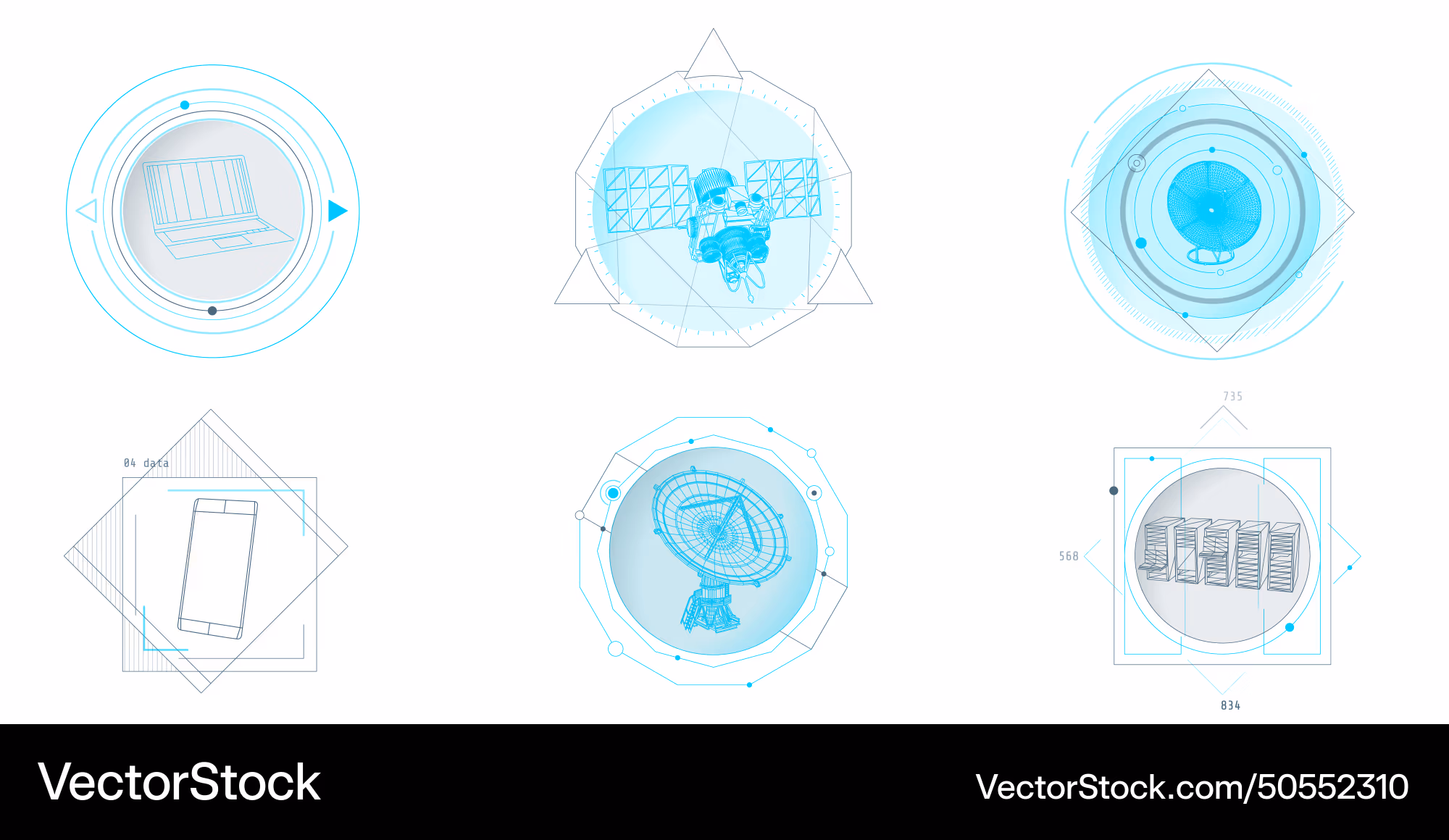 04 data

735

568

834

VectorStock

VectorStock.com/50552310