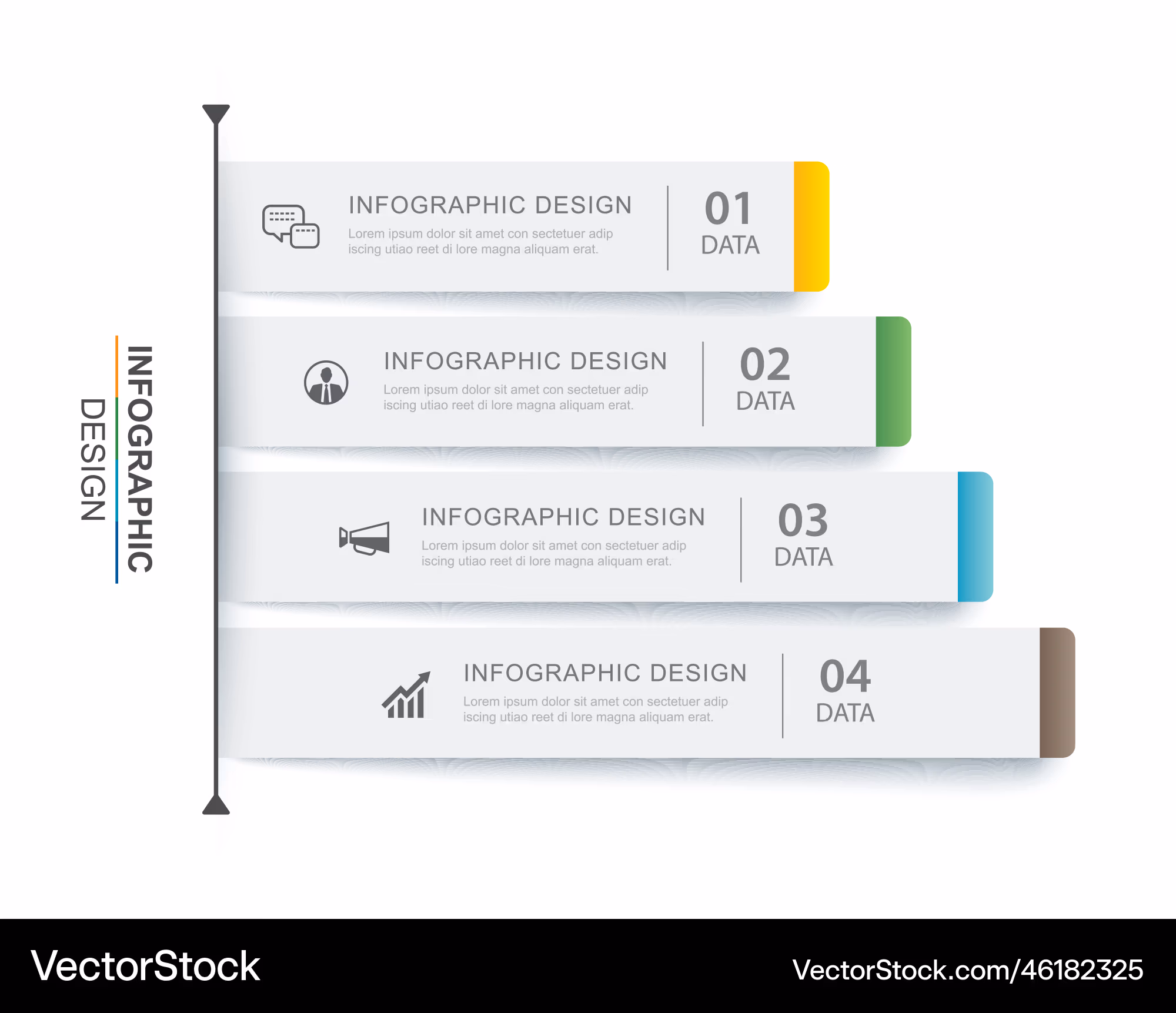 INFOGRAPHIC
DESIGN

INFOGRAPHIC DESIGN
Lorem ipsum dolor sit amet con sectetuer adip iscing utiao reet di lore magna aliquam erat.
01
DATA

INFOGRAPHIC DESIGN
Lorem ipsum dolor sit amet con sectetuer adip iscing utiao reet di lore magna aliquam erat.
02
DATA

INFOGRAPHIC DESIGN
Lorem ipsum dolor sit amet con sectetuer adip iscing utiao reet di lore magna aliquam erat.
03
DATA

INFOGRAPHIC DESIGN
Lorem ipsum dolor sit amet con sectetuer adip iscing utiao reet di lore magna aliquam erat.
04
DATA

VectorStock
VectorStock.com/46182325